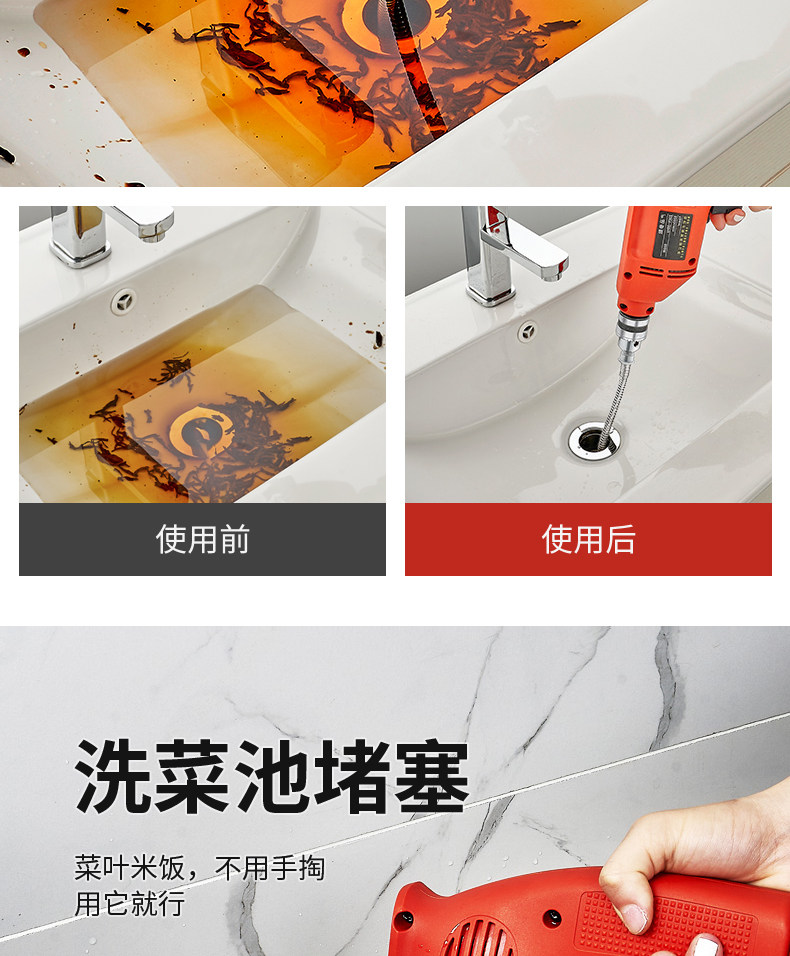 使用前

使用后

洗菜池堵塞

菜叶米饭，不用手掏
用它就行