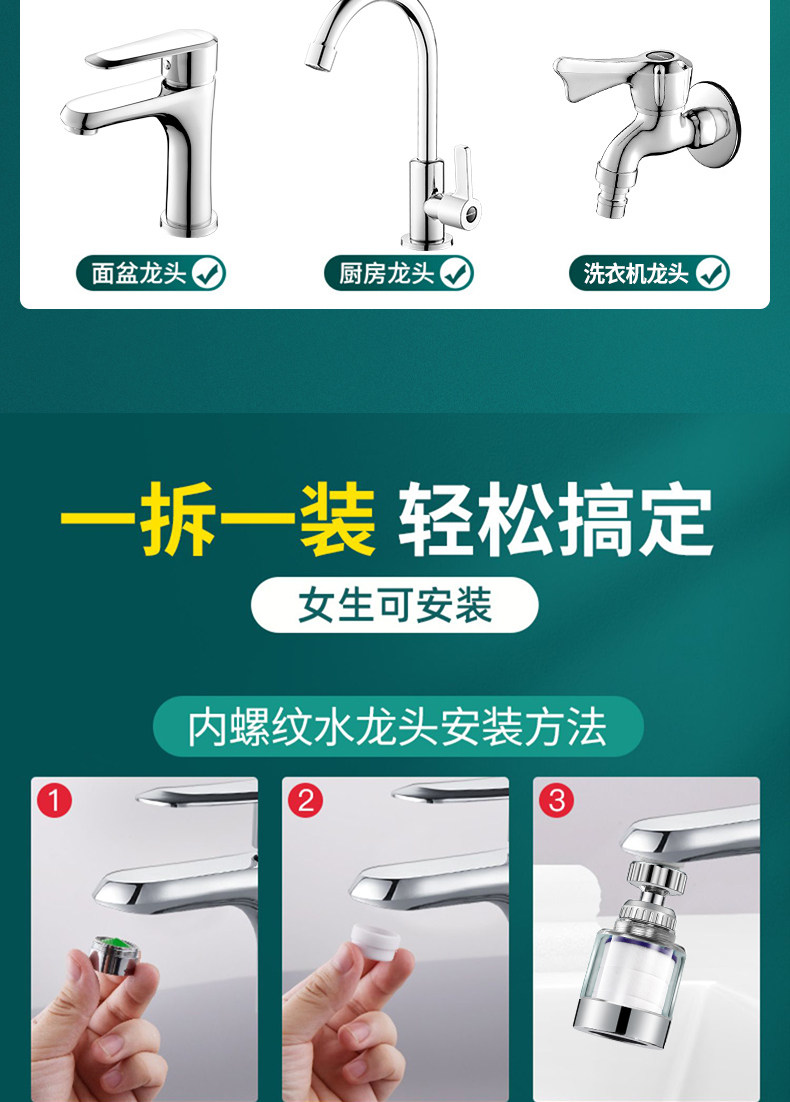 面盆龙头

厨房龙头

洗衣机龙头

一拆一装 轻松搞定

女生可安装

内螺纹水龙头安装方法

1

2

3