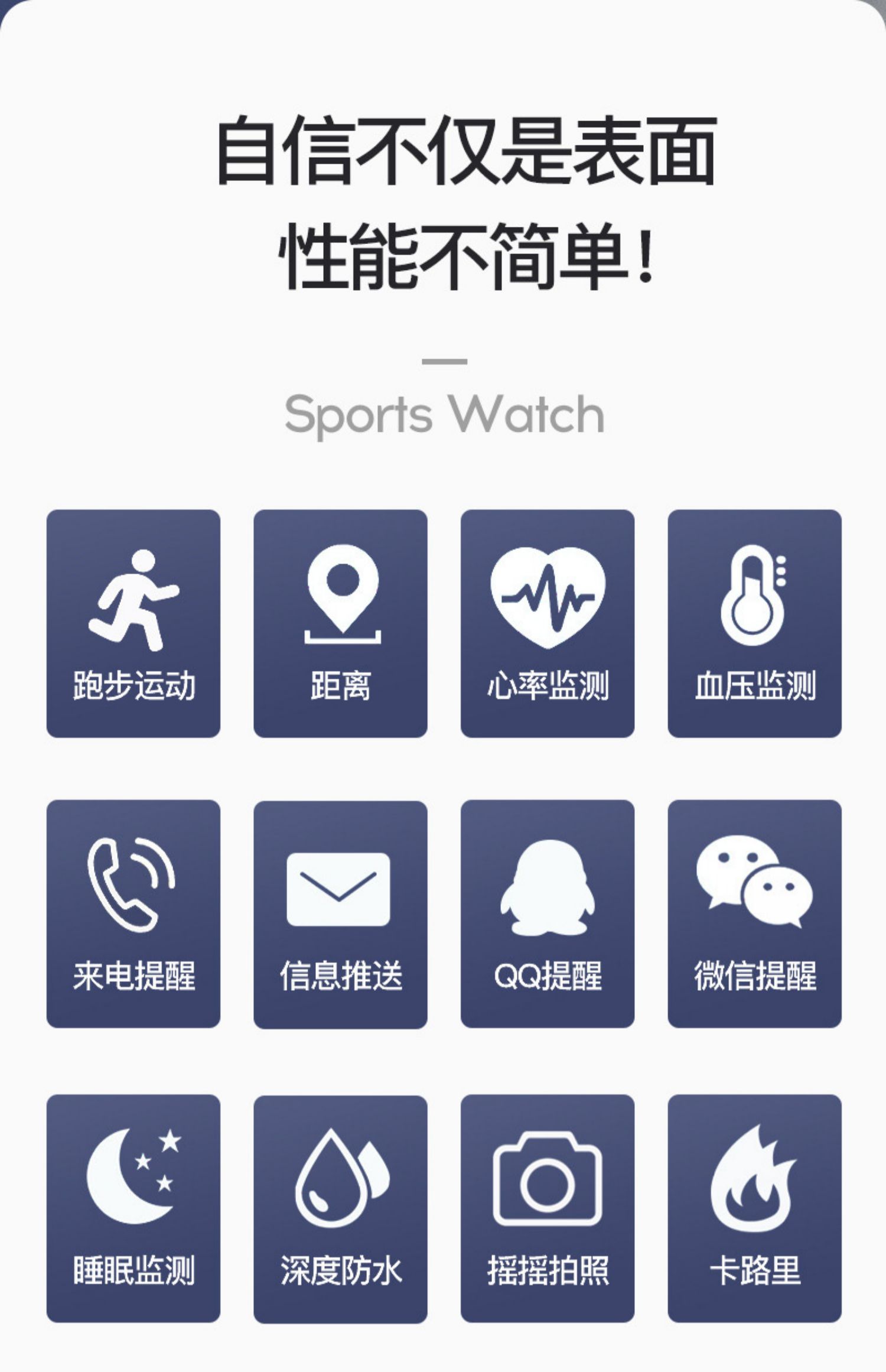 自信不仅是表面
性能不简单!

Sports Watch

跑步运动

距离

心率监测

血压监测

来电提醒

信息推送

QQ提醒

微信提醒

睡眠监测

深度防水

摇摇拍照

卡路里