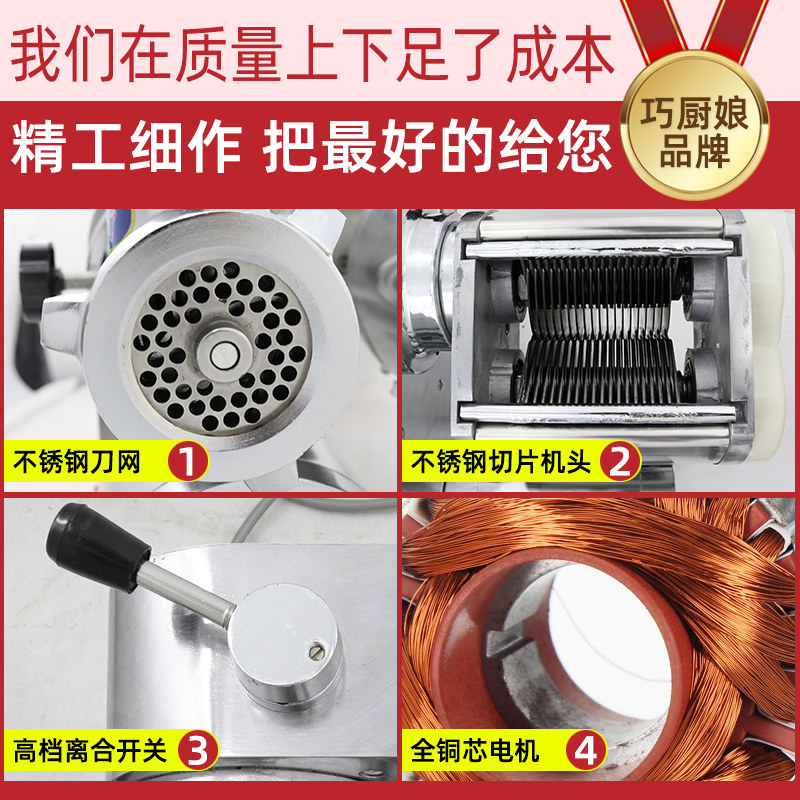 我们在质量上下足了成本

精工细作 把最好的给您

巧厨娘品牌

不锈钢刀网 1

不锈钢切片机头 2

高档离合开关 3

全铜芯电机 4