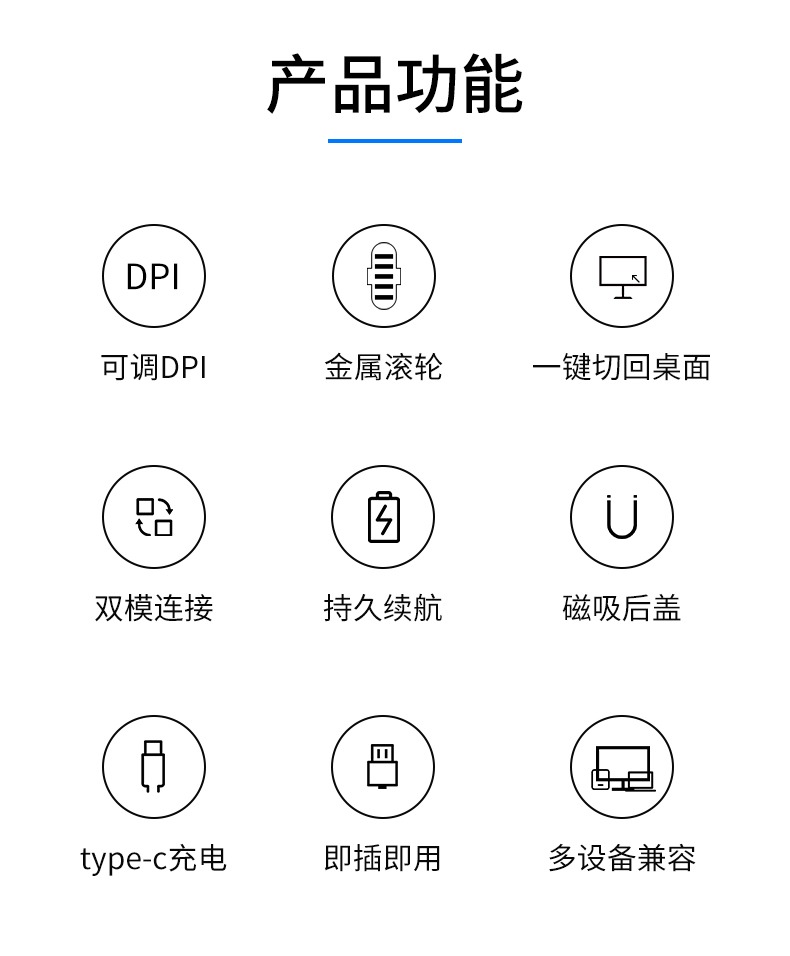 产品功能

DPI

可调DPI

金属滚轮

一键切回桌面

双模连接

持久续航

磁吸后盖

type-c充电

即插即用

多设备兼容