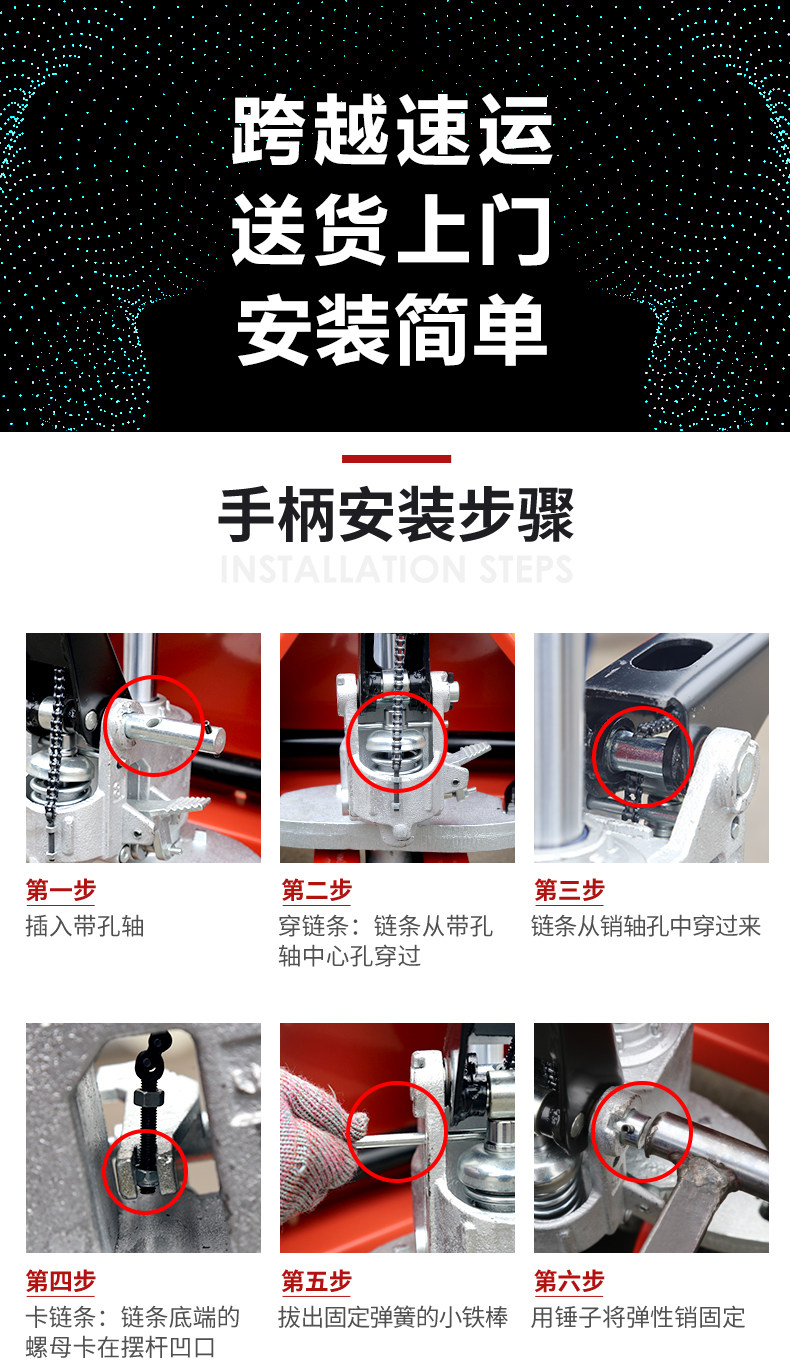 跨越速运
送货上门
安装简单

手柄安装步骤
INSTALLATION STEPS

第一步
插入带孔轴

第二步
穿链条：链条从带孔轴中心孔穿过

第三步
链条从销轴孔中穿过来

第四步
卡链条：链条底端的螺母卡在摆杆凹口

第五步
拔出固定弹簧的小铁棒

第六步
用锤子将弹性销固定