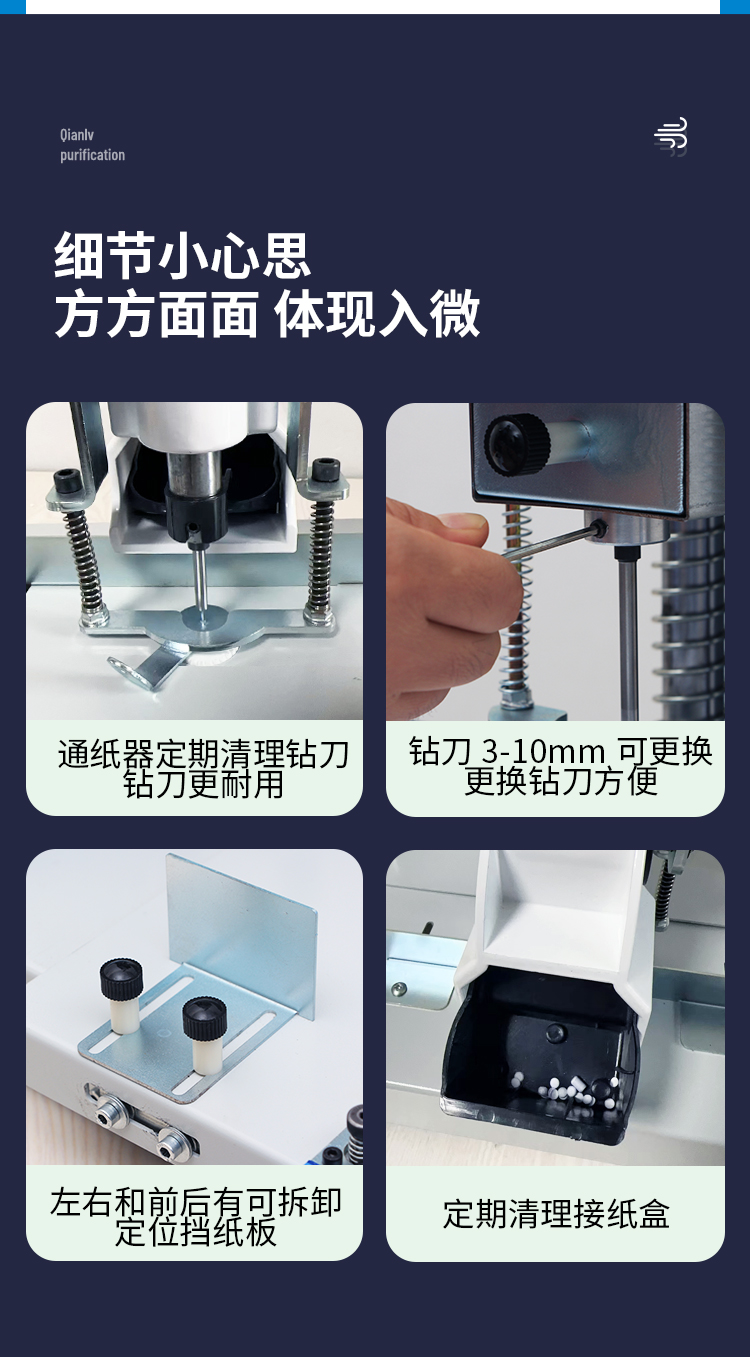 Qianlv
purification

细节小心思
方方面面 体现入微

通纸器定期清理钻刀
钻刀更耐用

钻刀 3-10mm 可更换
更换钻刀方便

左右和前后有可拆卸
定位挡纸板

定期清理接纸盒