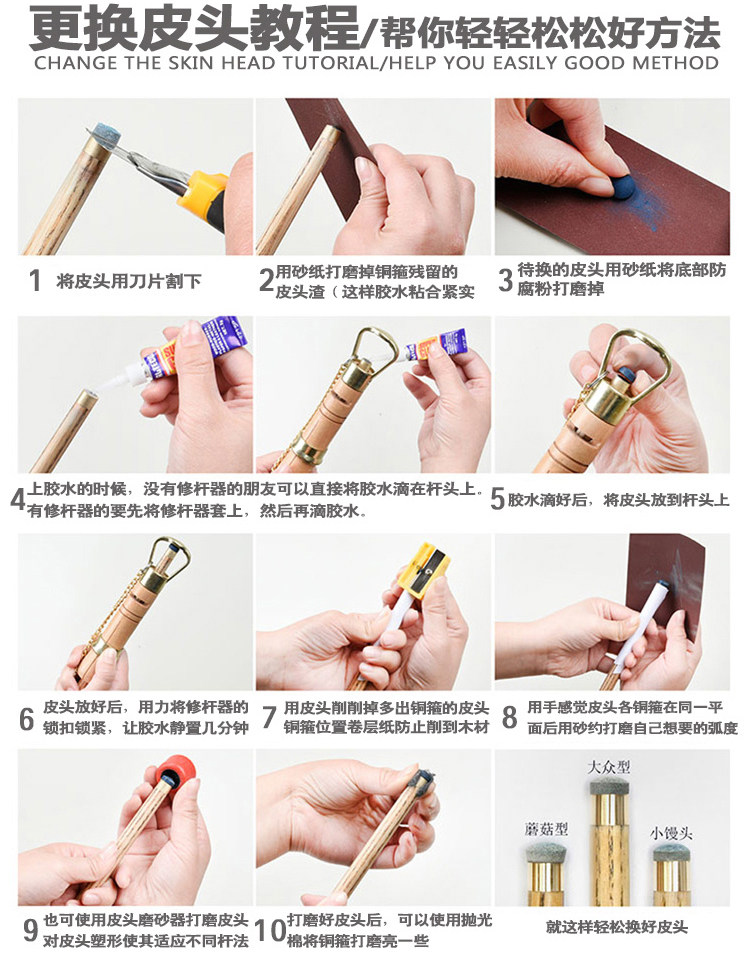 更换皮头教程/帮你轻轻松松好方法
CHANGE THE SKIN HEAD TUTORIAL/HELP YOU EASILY GOOD METHOD

1 将皮头用刀片割下

2 用砂纸打磨掉铜箍残留的皮头渣（这样胶水粘合紧实

3 待换的皮头用砂纸将底部防腐粉打磨掉

4 上胶水的时候，没有修杆器的朋友可以直接将胶水滴在杆头上。有修杆器的要先将修杆器套上，然后再滴胶水。

5 胶水滴好后，将皮头放到杆头上

6 皮头放好后，用力将修杆器的锁扣锁紧，让胶水静置几分钟

7 用皮头削削掉多出铜箍的皮头 铜箍位置卷层纸防止削到木材

8 用手感觉皮头各铜箍在同一平面后用砂约打磨自己想要的弧度

9 也可使用皮头磨砂器打磨皮头 对皮头塑形使其适应不同杆法

10 打磨好皮头后，可以使用抛光棉将铜箍打磨亮一些

大众型
蘑菇型
小馒头
就这样轻松换好皮头