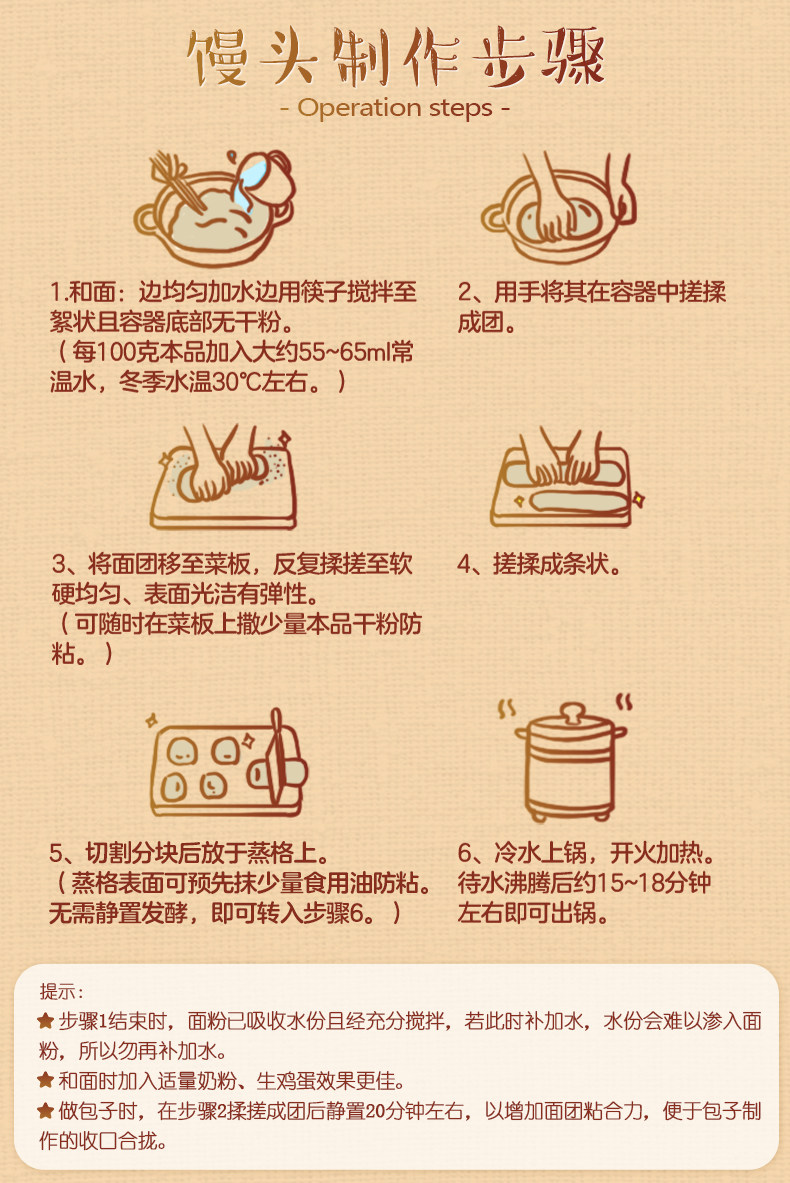 馒头制作步骤
- Operation steps -

1.和面：边均匀加水边用筷子搅拌至絮状且容器底部无干粉。
（每100克本品加入大约55~65ml常温水，冬季水温30℃左右。）

2、用手将其在容器中搓揉成团。

3、将面团移至菜板，反复揉搓至软硬均匀、表面光洁有弹性。
（可随时在菜板上撒少量本品干粉防粘。）

4、搓揉成条状。

5、切割分块后放于蒸格上。
（蒸格表面可预先抹少量食用油防粘。无需静置发酵，即可转入步骤6。）

6、冷水上锅，开火加热。待水沸腾后约15~18分钟左右即可出锅。

提示：
★步骤1结束时，面粉已吸收水份且经充分搅拌，若此时补加水，水份会难以渗入面粉，所以勿再补加水。
★和面时加入适量奶粉、生鸡蛋效果更佳。
★做包子时，在步骤2揉搓成团后静置20分钟左右，以增加面团粘合力，便于包子制作的收口合拢。