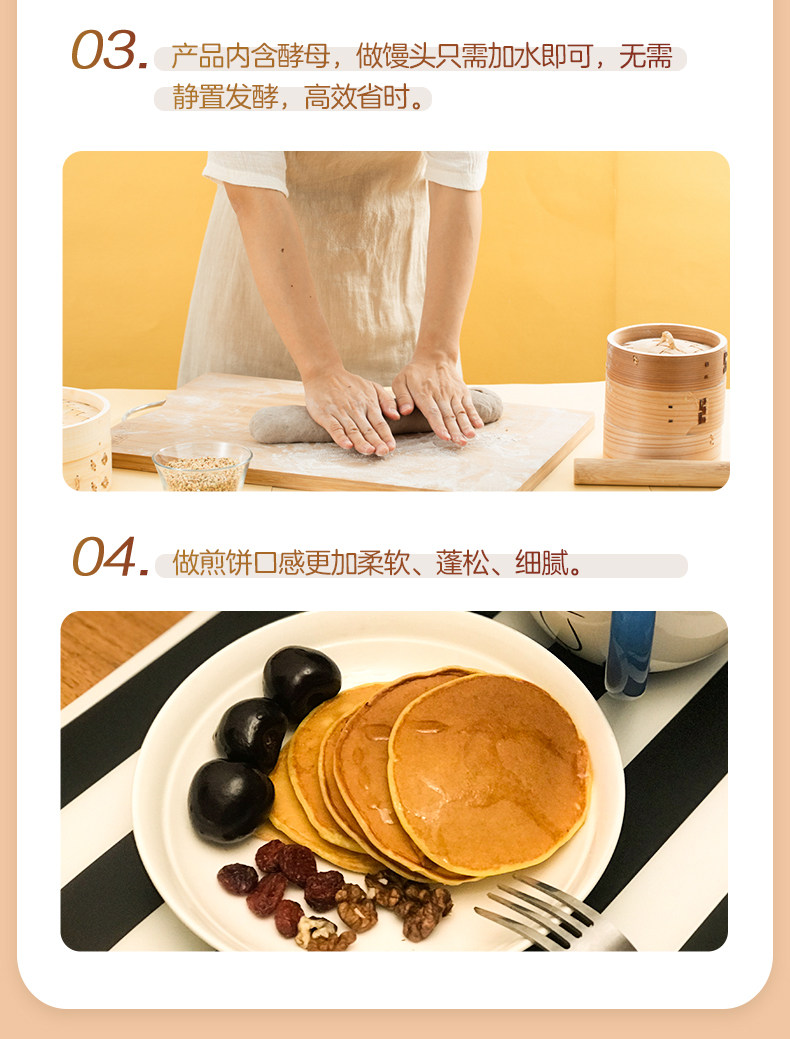 03. 产品内含酵母，做馒头只需加水即可，无需静置发酵，高效省时。

04. 做煎饼口感更加柔软、蓬松、细腻。