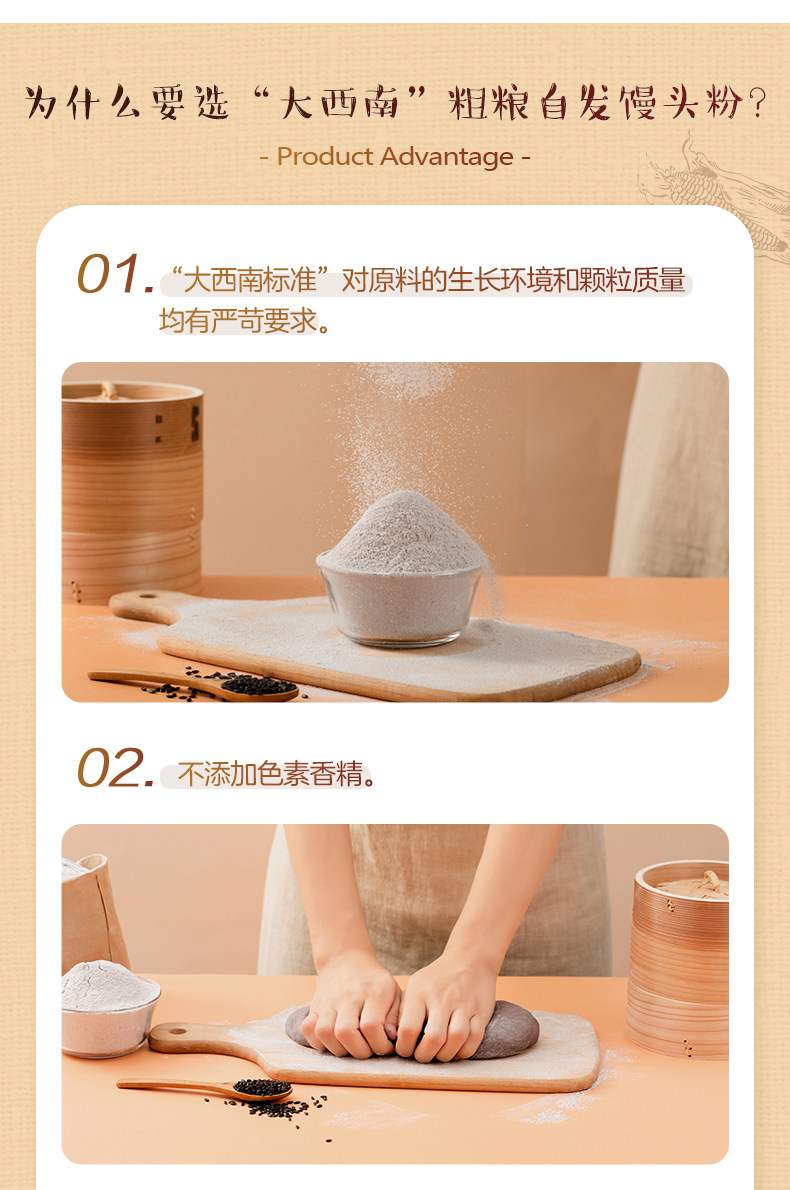 为什么要选“大西南”粗粮自发馒头粉？

- Product Advantage -

01. “大西南标准”对原料的生长环境和颗粒质量均有严苛要求。

02. 不添加色素香精。