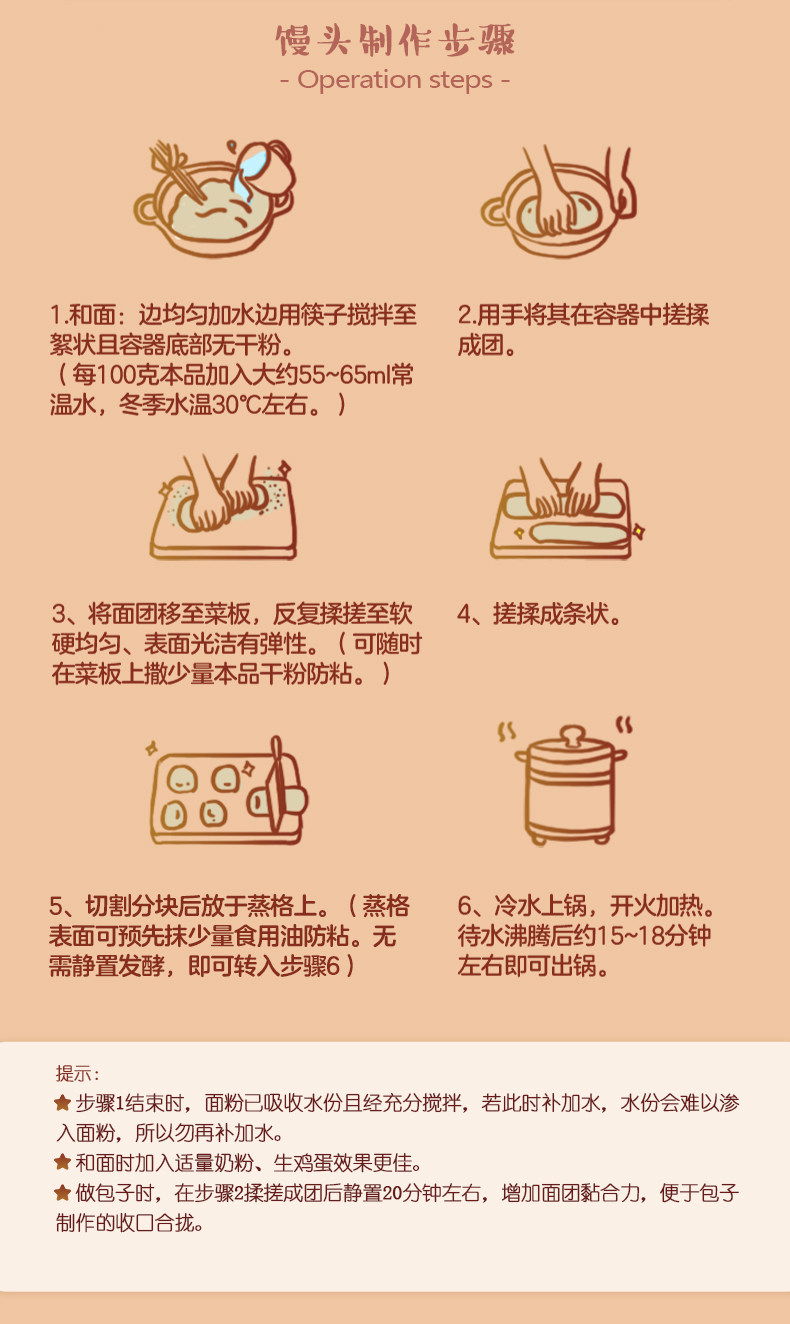 馒头制作步骤
- Operation steps -

1.和面：边均匀加水边用筷子搅拌至絮状且容器底部无干粉。
（每100克本品加入大约55~65ml常温水，冬季水温30℃左右。）

2.用手将其在容器中搓揉成团。

3、将面团移至菜板，反复揉搓至软硬均匀、表面光洁有弹性。（可随时在菜板上撒少量本品干粉防粘。）

4、搓揉成条状。

5、切割分块后放于蒸格上。（蒸格表面可预先抹少量食用油防粘。无需静置发酵，即可转入步骤6）

6、冷水上锅，开火加热。待水沸腾后约15~18分钟左右即可出锅。

提示：
★步骤1结束时，面粉已吸收水份且经充分搅拌，若此时补加水，水份会难以渗入面粉，所以勿再补加水。
★和面时加入适量奶粉、生鸡蛋效果更佳。
★做包子时，在步骤2揉搓成团后静置20分钟左右，增加面团黏合力，便于包子制作的收口合拢。