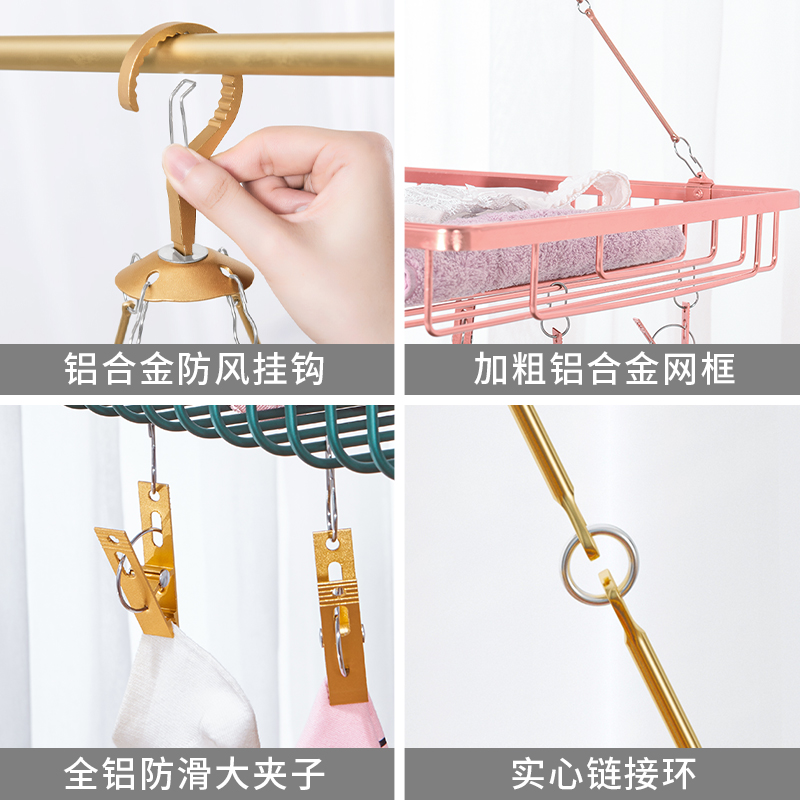 铝合金防风挂钩

加粗铝合金网框

全铝防滑大夹子

实心链接环