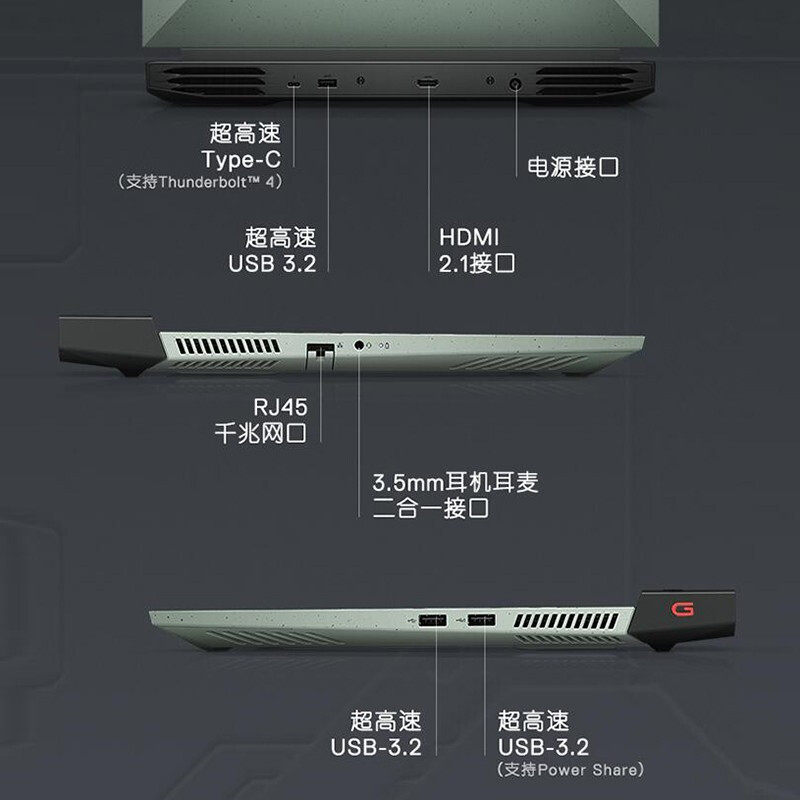 超高速
Type-C
（支持Thunderbolt™ 4）

电源接口

超高速
USB 3.2

HDMI
2.1接口

RJ45
千兆网口

3.5mm耳机耳麦
二合一接口

G

超高速
USB-3.2

超高速
USB-3.2
（支持Power Share）