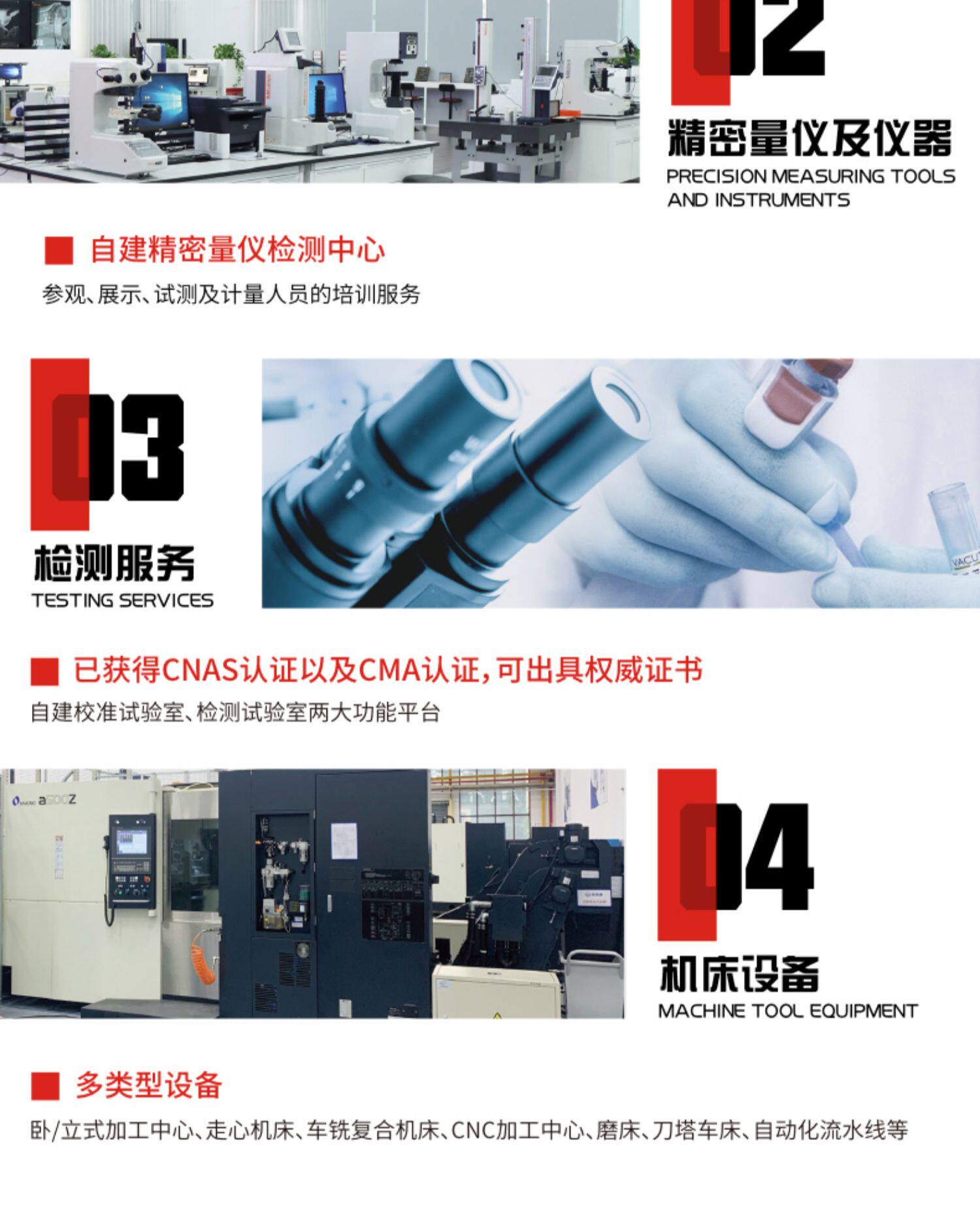 02

精密量仪及仪器
PRECISION MEASURING TOOLS AND INSTRUMENTS

自建精密量仪检测中心
参观、展示、试测及计量人员的培训服务

03

检测服务
TESTING SERVICES

已获得CNAS认证以及CMA认证，可出具权威证书
自建校准试验室、检测试验室两大功能平台

a500Z

04

机床设备
MACHINE TOOL EQUIPMENT

多类型设备
卧/立式加工中心、走心机床、车铣复合机床、CNC加工中心、磨床、刀塔车床、自动化流水线等