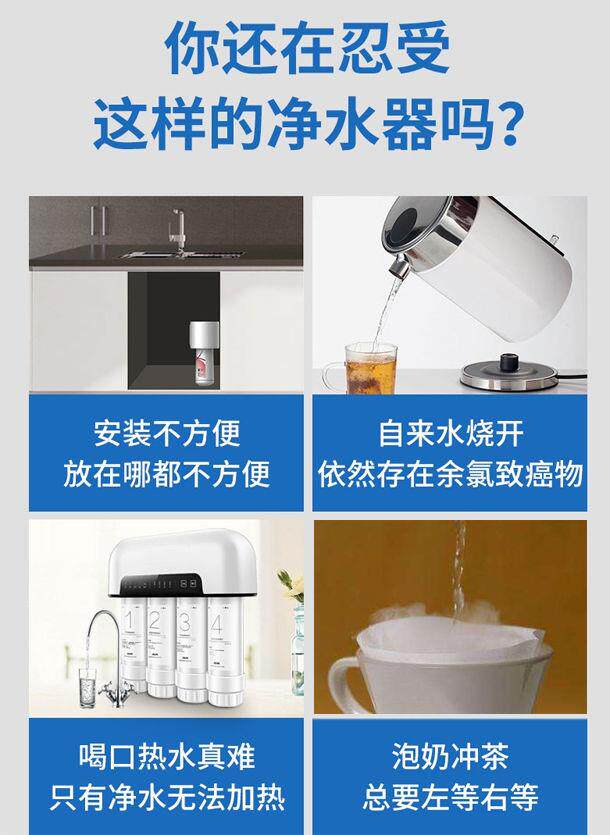 你还在忍受
这样的净水器吗？

安装不方便
放在哪都不方便

自来水烧开
依然存在余氯致癌物

1
2
3
4

喝口热水真难
只有净水无法加热

泡奶冲茶
总要左等右等