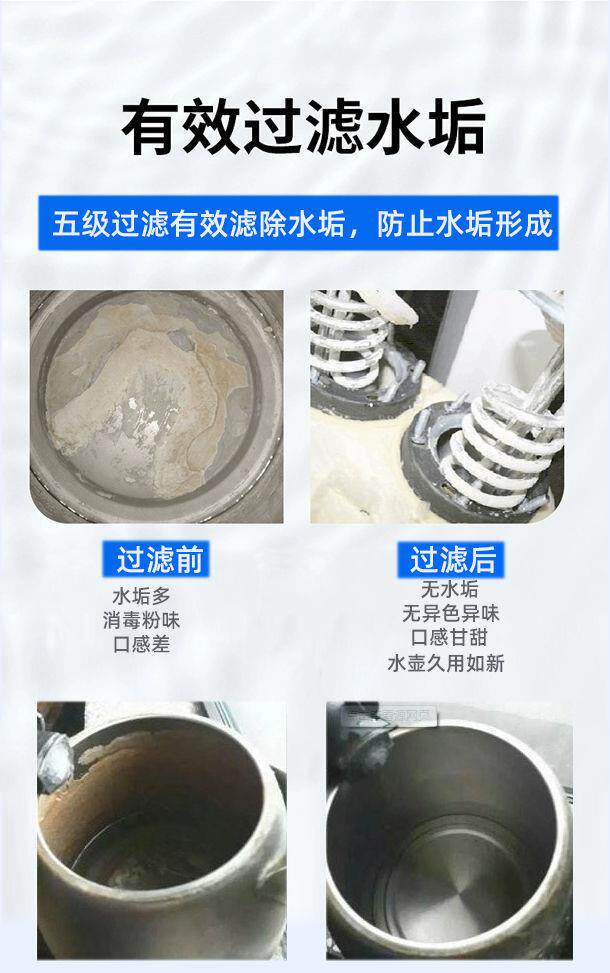 有效过滤水垢

五级过滤有效滤除水垢，防止水垢形成

过滤前
水垢多
消毒粉味
口感差

过滤后
无水垢
无异色异味
口感甘甜
水壶久用如新