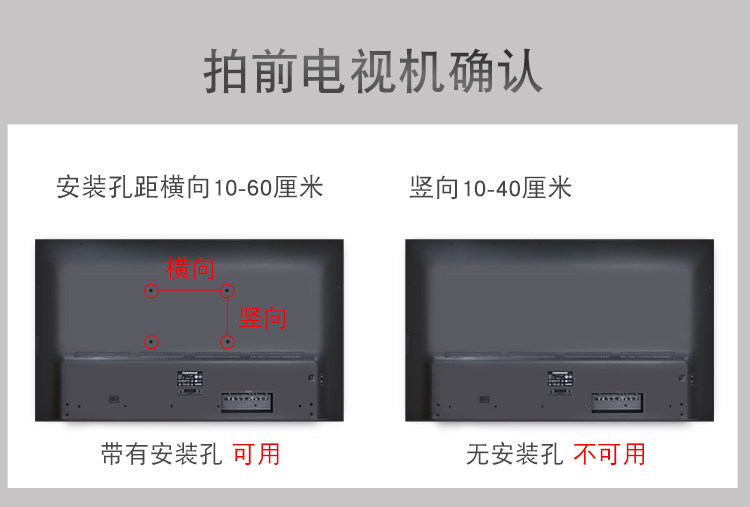 拍前电视机确认

安装孔距横向10-60厘米

竖向10-40厘米

横向

竖向

带有安装孔 可用

无安装孔 不可用