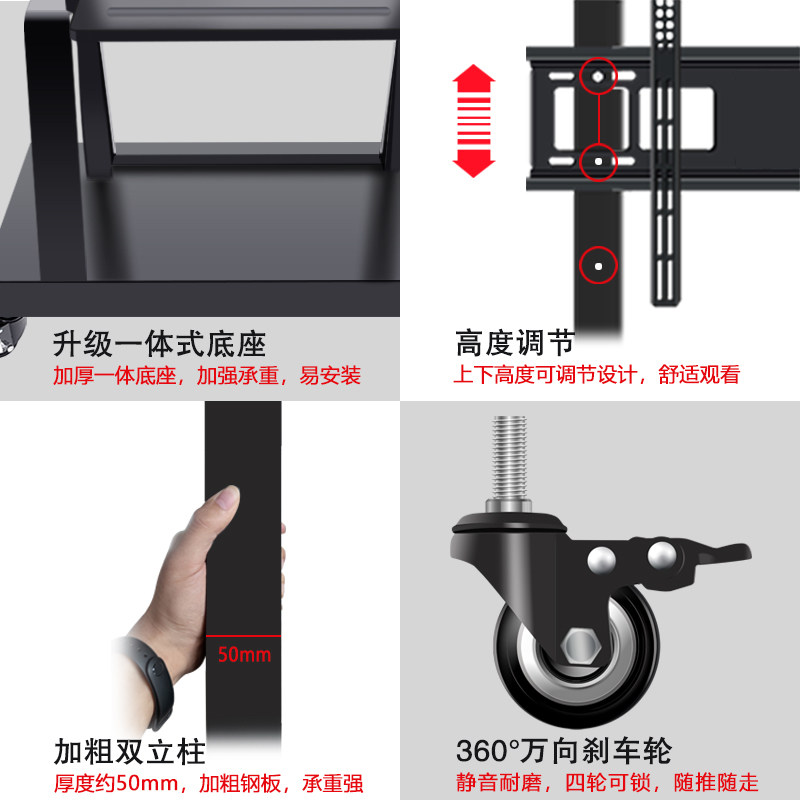 升级一体式底座
加厚一体底座，加强承重，易安装

高度调节
上下高度可调节设计，舒适观看

50mm
加粗双立柱
厚度约50mm，加粗钢板，承重强

360°万向刹车轮
静音耐磨，四轮可锁，随推随走