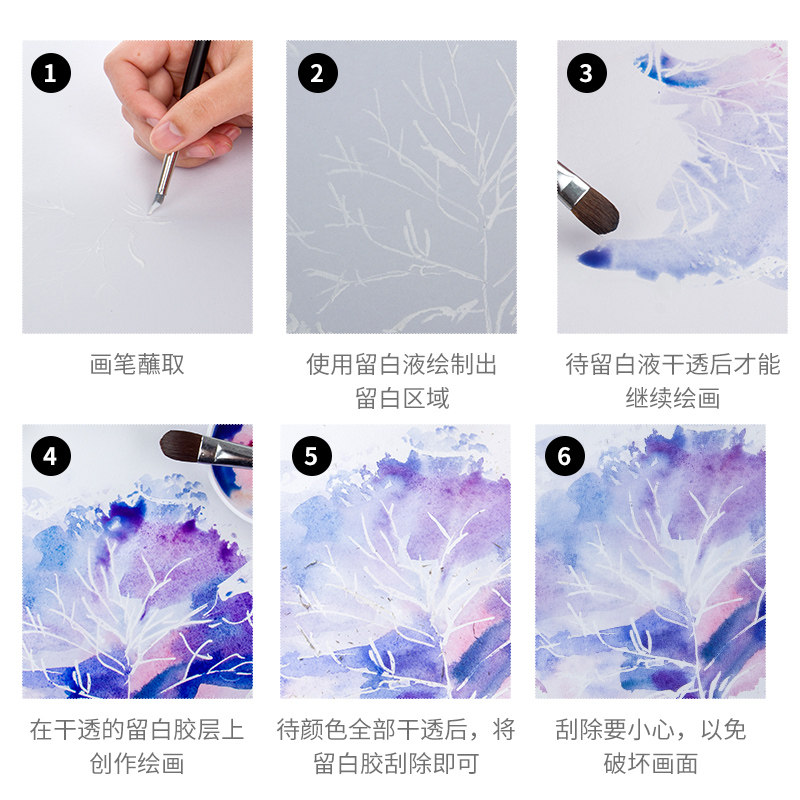 1
画笔蘸取

2
使用留白液绘制出留白区域

3
待留白液干透后才能继续绘画

4
在干透的留白胶层上创作绘画

5
待颜色全部干透后，将留白胶刮除即可

6
刮除要小心，以免破坏画面