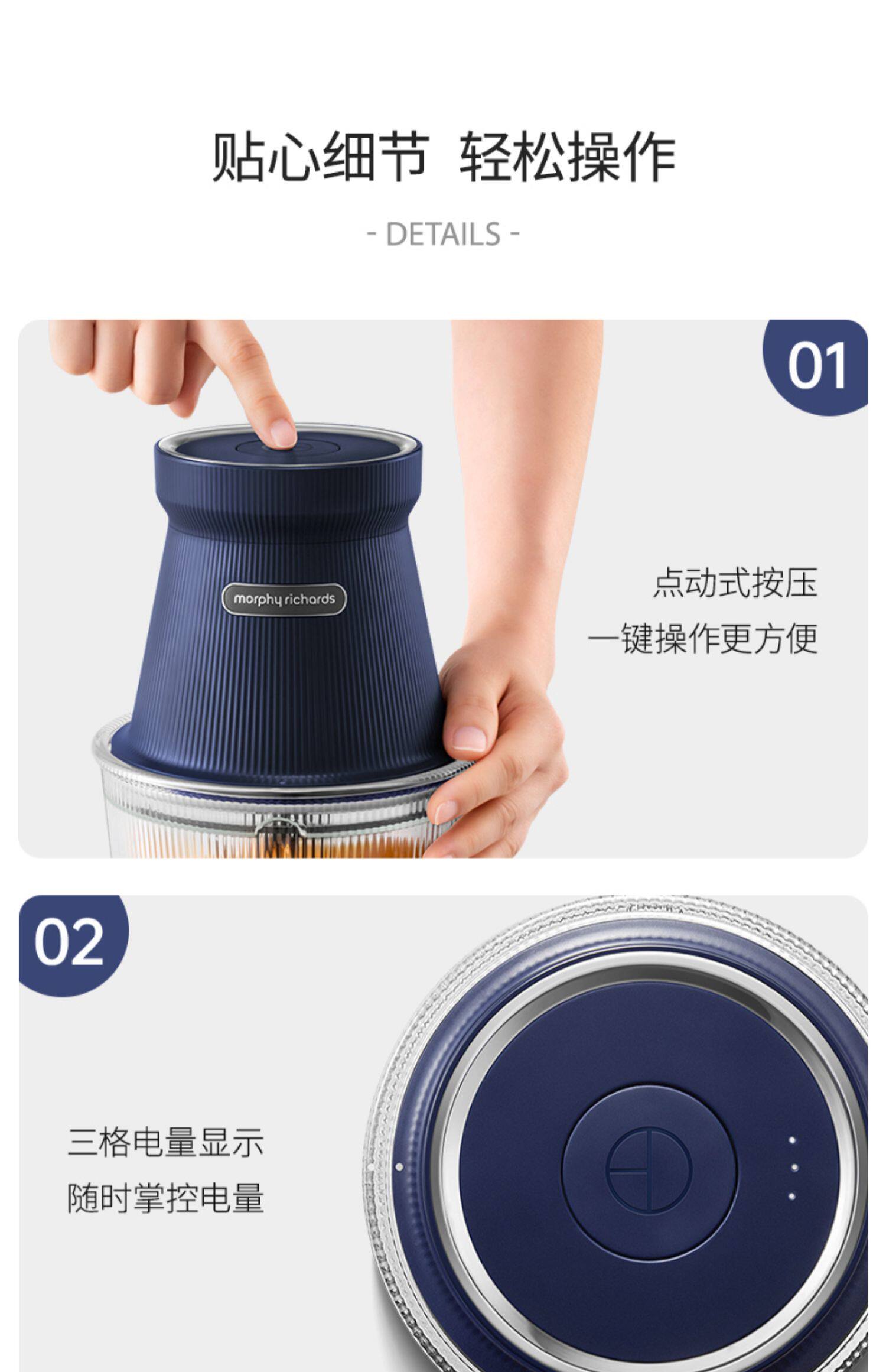 贴心细节 轻松操作

- DETAILS -

01

morphy richards

点动式按压
一键操作更方便

02

三格电量显示
随时掌控电量