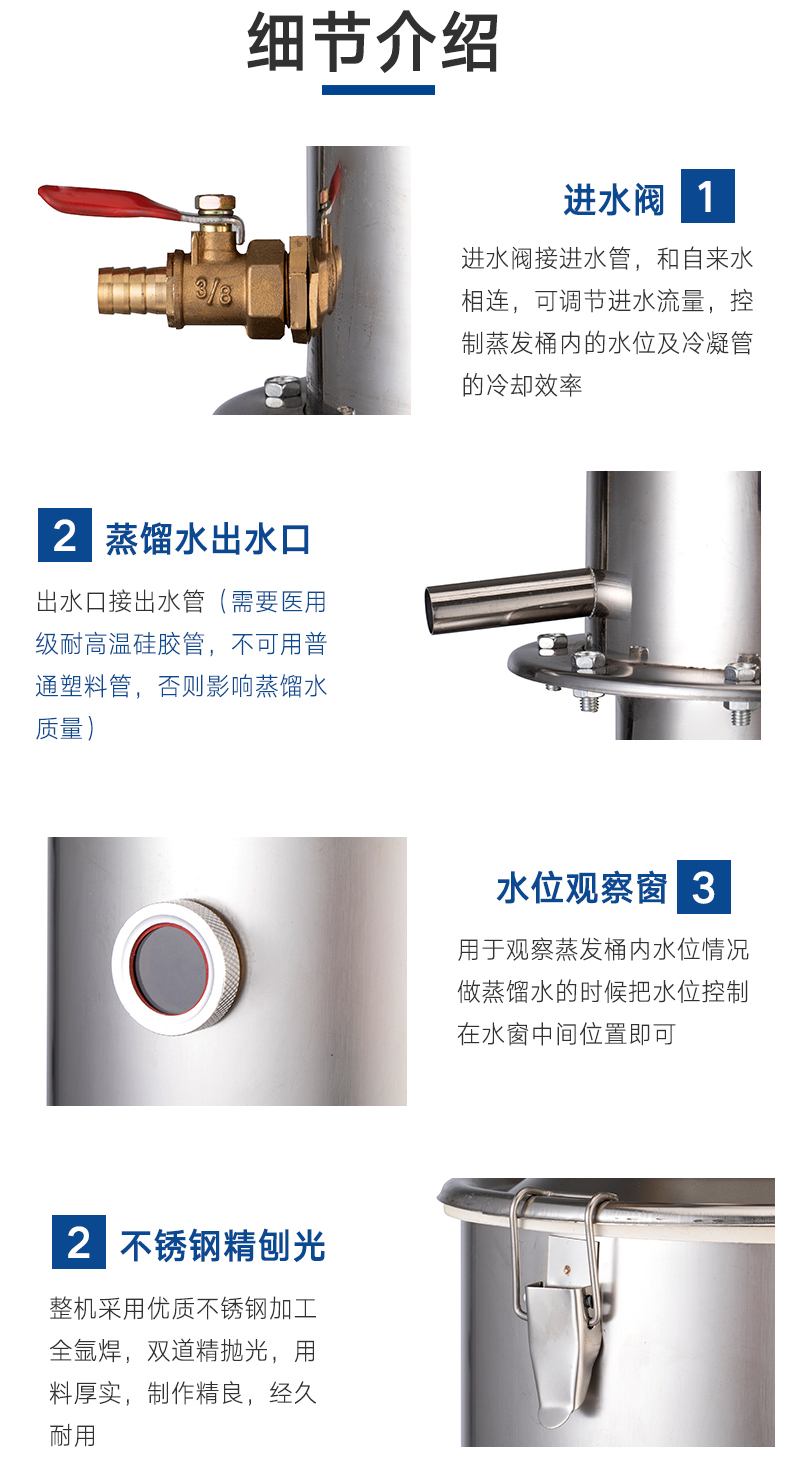 细节介绍

3/8

进水阀 1

进水阀接进水管，和自来水相连，可调节进水流量，控制蒸发桶内的水位及冷凝管的冷却效率

2 蒸馏水出水口

出水口接出水管（需要医用级耐高温硅胶管，不可用普通塑料管，否则影响蒸馏水质量）

水位观察窗 3

用于观察蒸发桶内水位情况做蒸馏水的时候把水位控制在水窗中间位置即可

2 不锈钢精刨光

整机采用优质不锈钢加工全氩焊，双道精抛光，用料厚实，制作精良，经久耐用