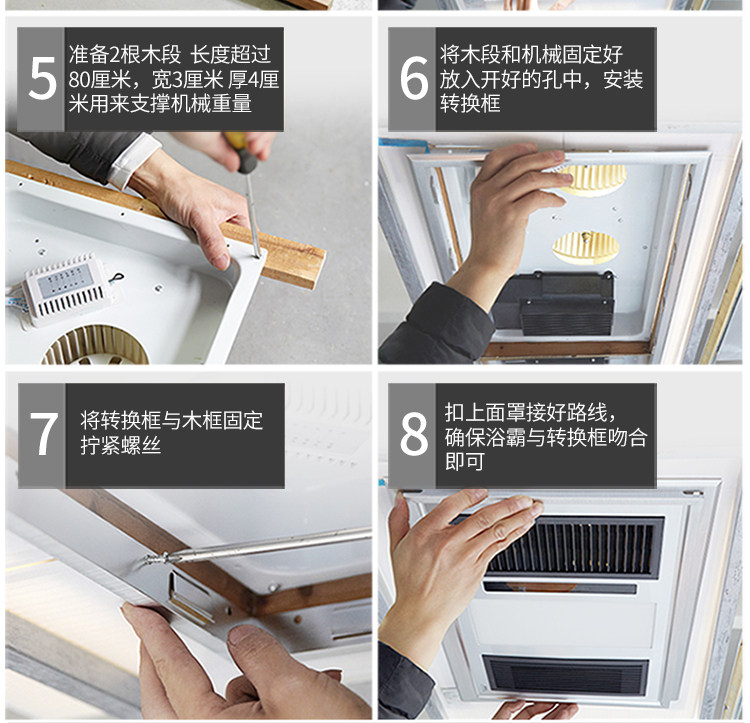 5
准备2根木段 长度超过80厘米，宽3厘米 厚4厘米用来支撑机械重量

6
将木段和机械固定好放入开好的孔中，安装转换框

7
将转换框与木框固定拧紧螺丝

8
扣上面罩接好路线，确保浴霸与转换框吻合即可