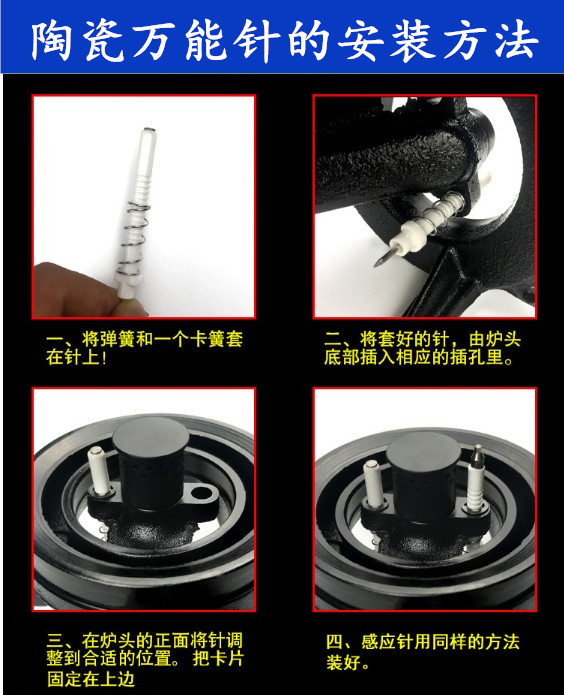 陶瓷万能针的安装方法

一、将弹簧和一个卡簧套在针上!

二、将套好的针，由炉头底部插入相应的插孔里。

三、在炉头的正面将针调整到合适的位置。把卡片固定在上边

四、感应针用同样的方法装好。