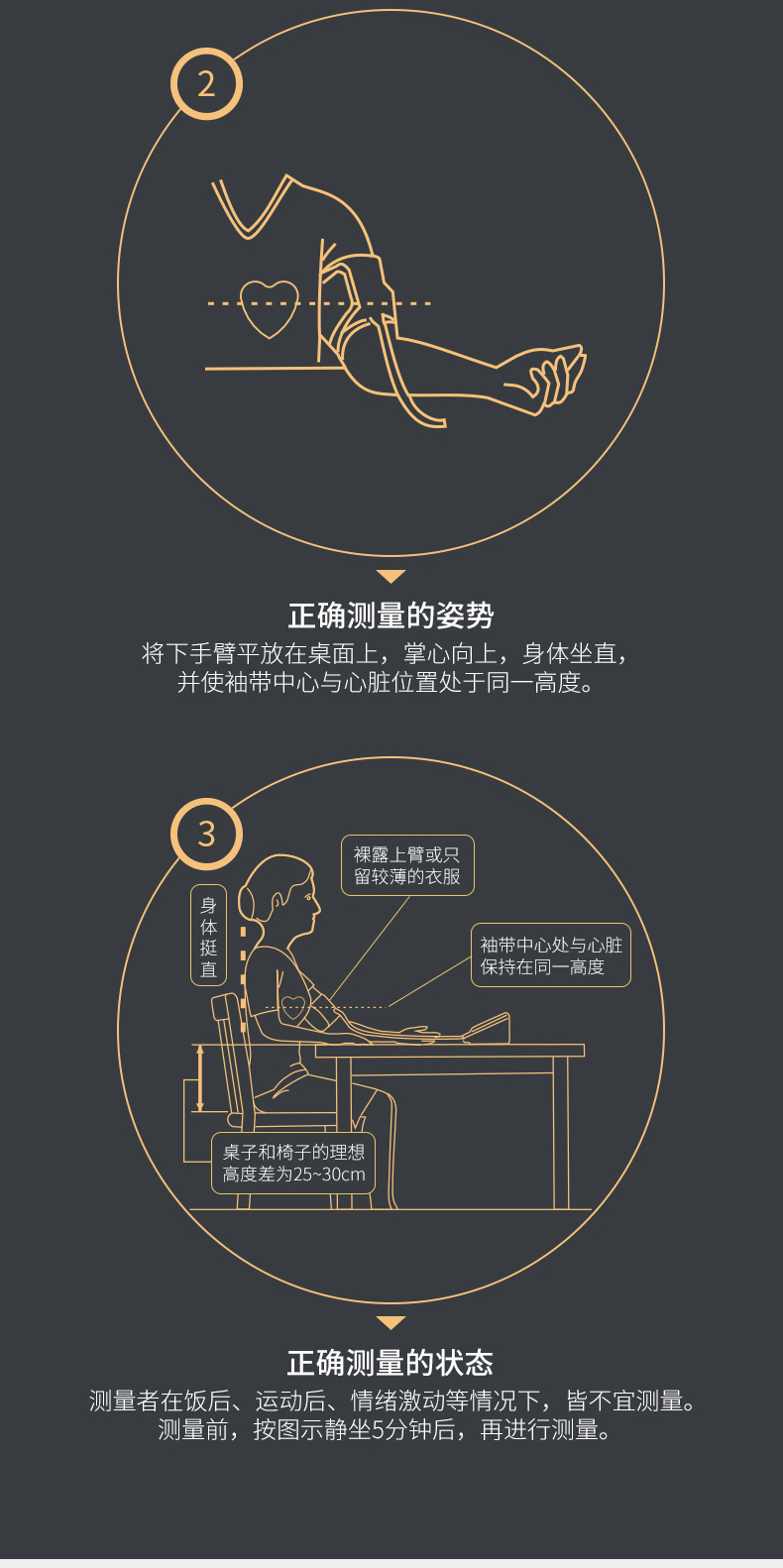 2

正确测量的姿势

将下手臂平放在桌面上，掌心向上，身体坐直，并使袖带中心与心脏位置处于同一高度。

3

身体挺直

裸露上臂或只留较薄的衣服

袖带中心处与心脏保持在同一高度

桌子和椅子的理想高度差为25~30cm

正确测量的状态

测量者在饭后、运动后、情绪激动等情况下，皆不宜测量。测量前，按图示静坐5分钟后，再进行测量。