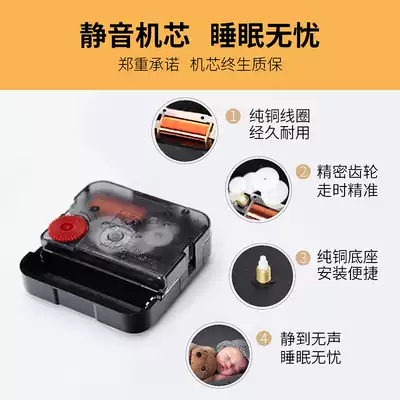 静音机芯　睡眠无忧
郑重承诺　机芯终生质保

1 纯铜线圈
经久耐用

2 精密齿轮
走时精准

3 纯铜底座
安装便捷

4 静到无声
睡眠无忧