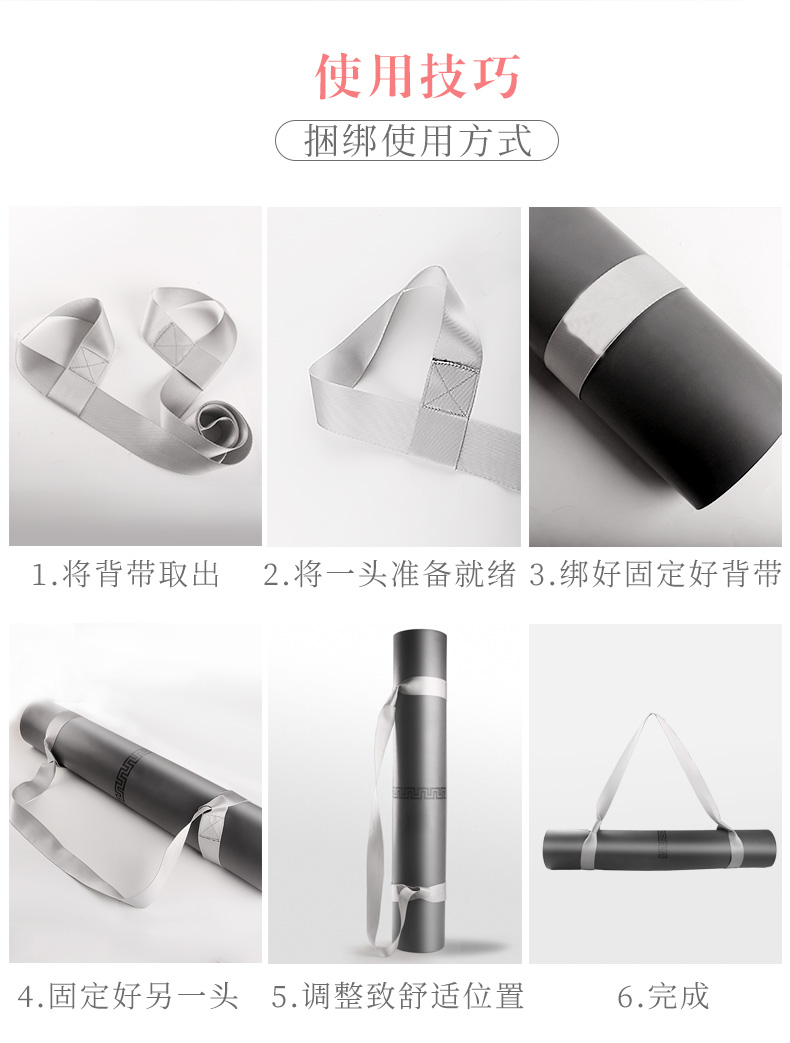 使用技巧

捆绑使用方式

1.将背带取出

2.将一头准备就绪

3.绑好固定好背带

4.固定好另一头

5.调整致舒适位置

6.完成