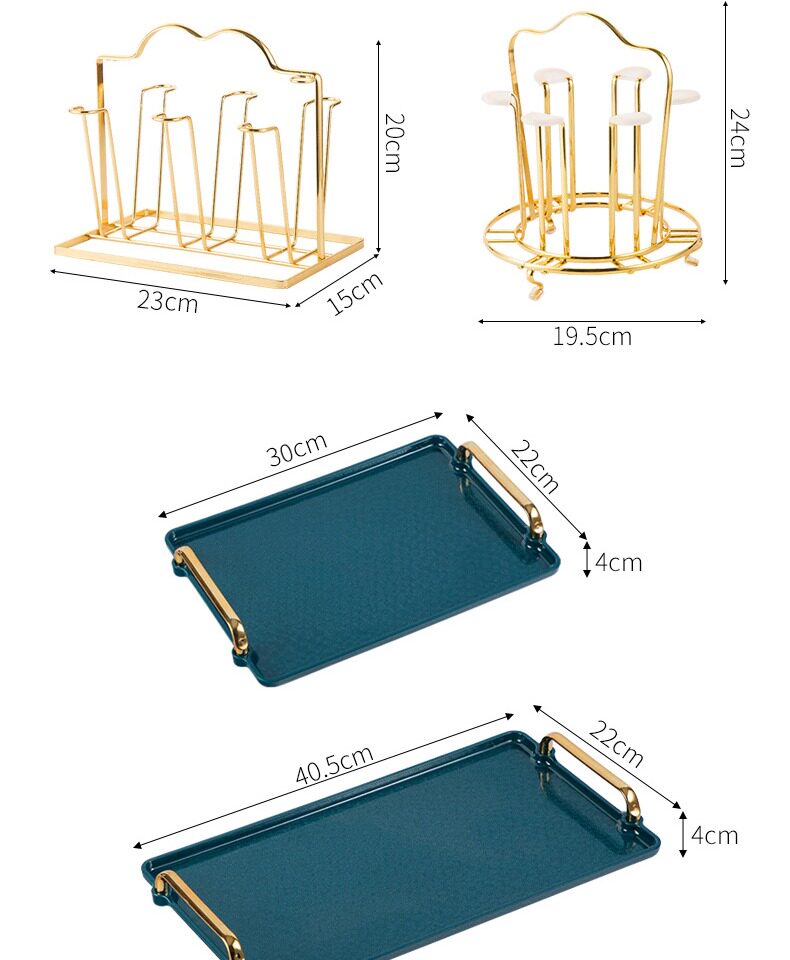 20cm
23cm
15cm
24cm
19.5cm
30cm
22cm
4cm
40.5cm
22cm
4cm