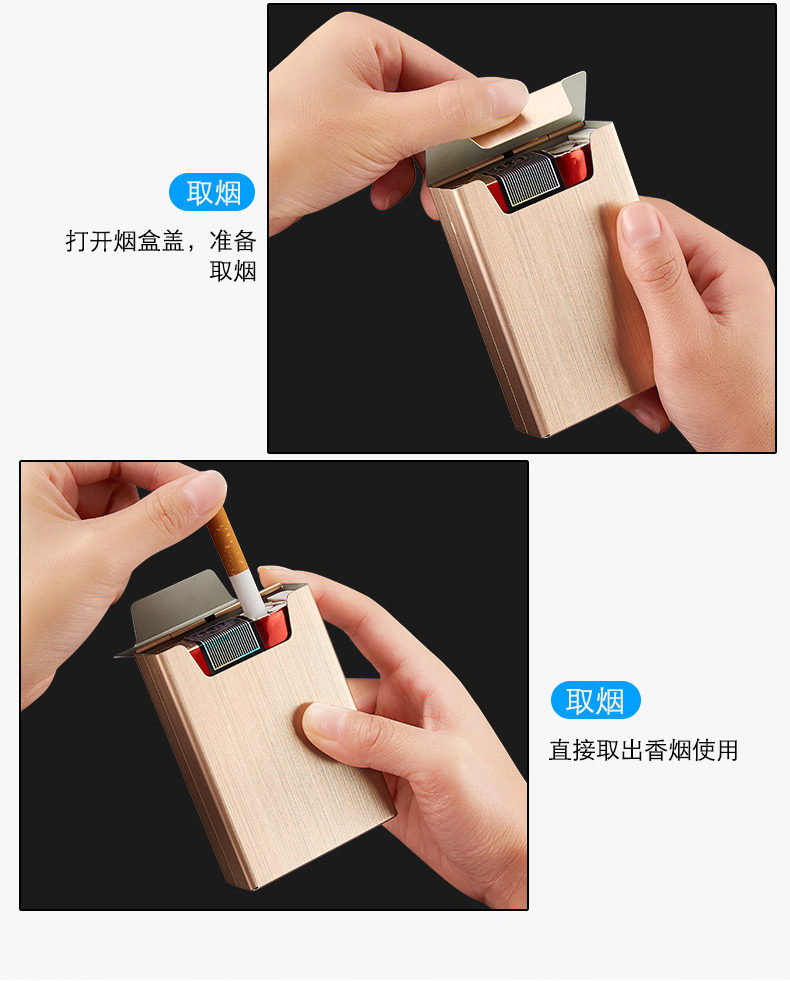 取烟

打开烟盒盖，准备取烟

取烟

直接取出香烟使用