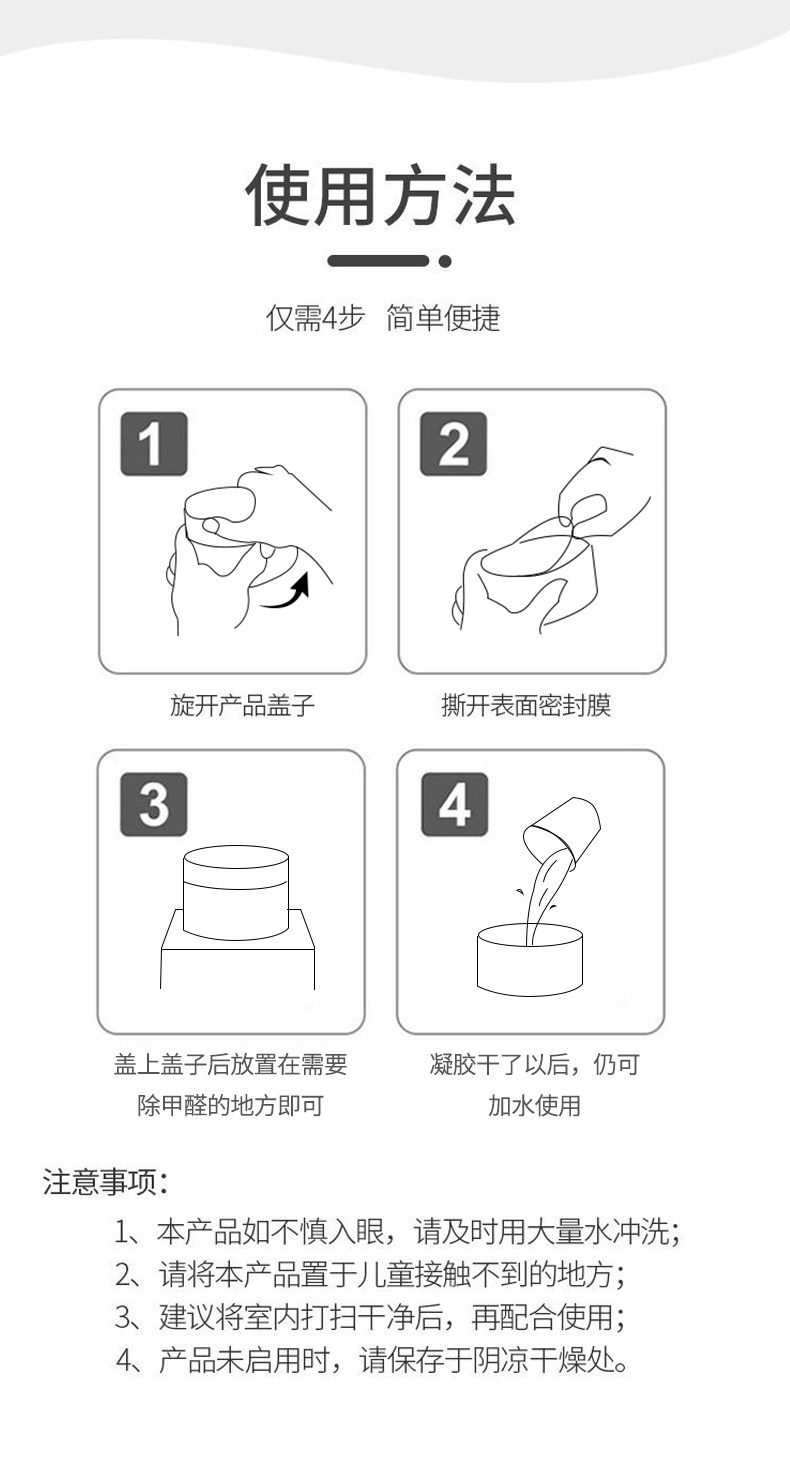 使用方法

仅需4步　简单便捷

1

旋开产品盖子

2

撕开表面密封膜

3

盖上盖子后放置在需要除甲醛的地方即可

4

凝胶干了以后，仍可加水使用

注意事项：

1、本产品如不慎入眼，请及时用大量水冲洗；
2、请将本产品置于儿童接触不到的地方；
3、建议将室内打扫干净后，再配合使用；
4、产品未启用时，请保存于阴凉干燥处。