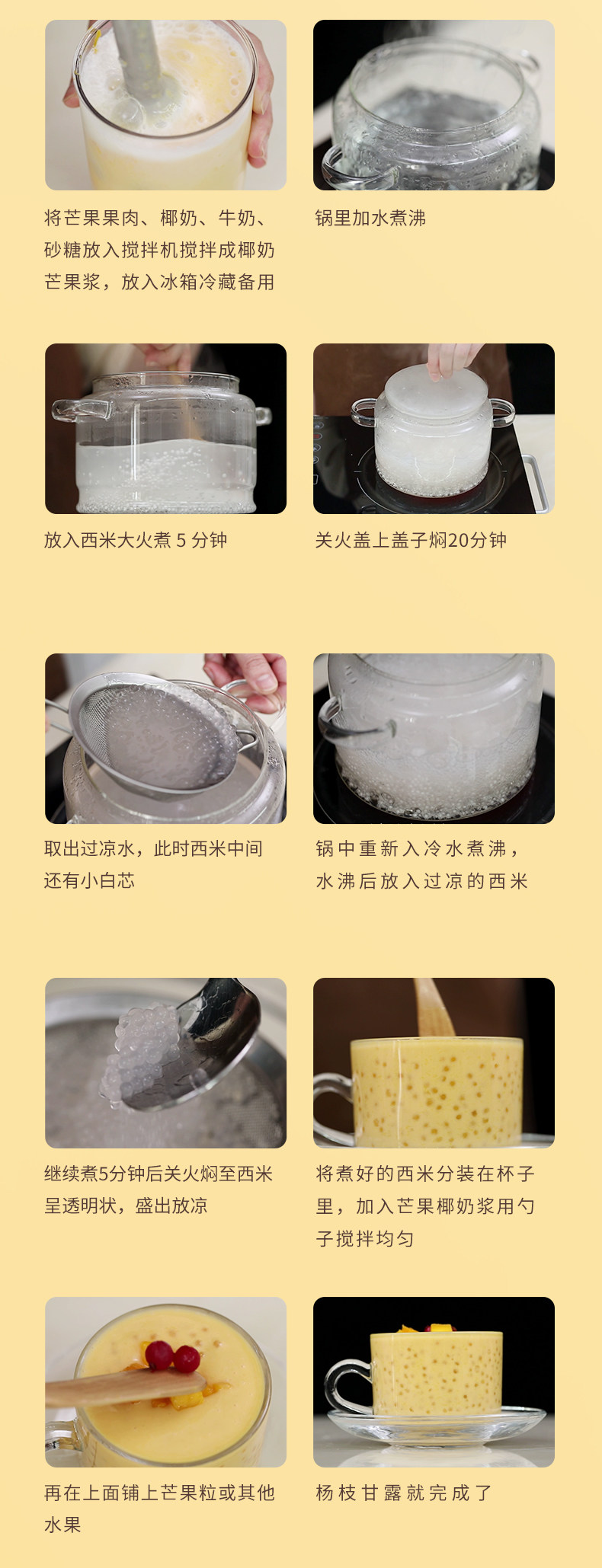 将芒果果肉、椰奶、牛奶、砂糖放入搅拌机搅拌成椰奶芒果浆，放入冰箱冷藏备用

锅里加水煮沸

放入西米大火煮 5 分钟

关火盖上盖子焖20分钟

取出过凉水，此时西米中间还有小白芯

锅中重新入冷水煮沸，水沸后放入过凉的西米

继续煮5分钟后关火焖至西米呈透明状，盛出放凉

将煮好的西米分装在杯子里，加入芒果椰奶浆用勺子搅拌均匀

再在上面铺上芒果粒或其他水果

杨枝甘露就完成了