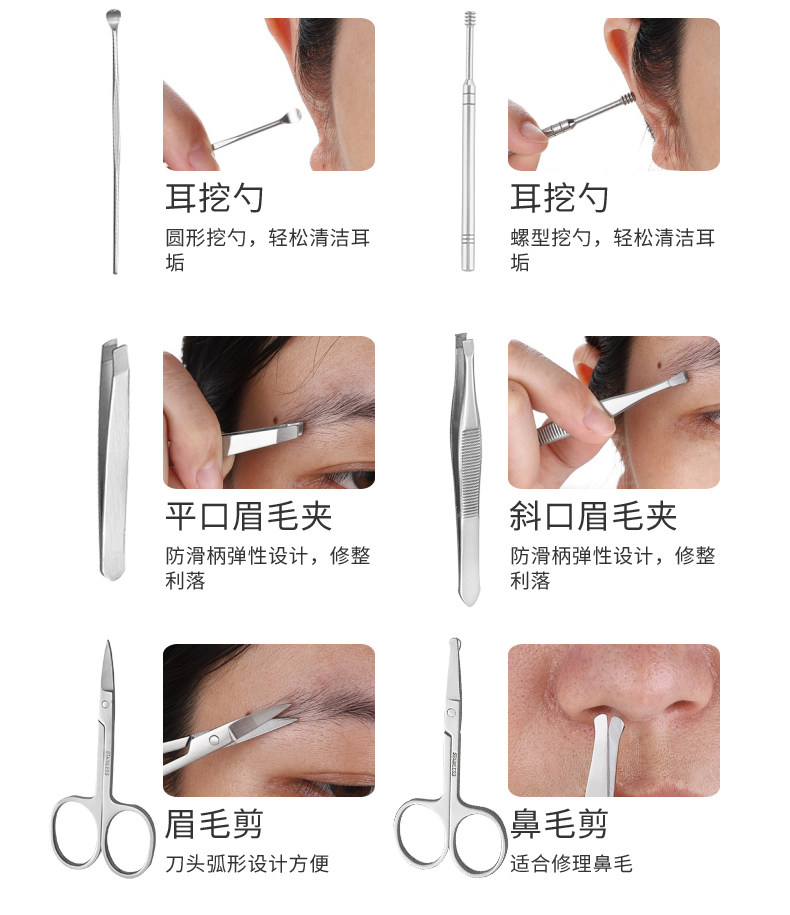 耳挖勺
圆形挖勺，轻松清洁耳垢

耳挖勺
螺型挖勺，轻松清洁耳垢

平口眉毛夹
防滑柄弹性设计，修整利落

斜口眉毛夹
防滑柄弹性设计，修整利落

STAINLESS
眉毛剪
刀头弧形设计方便

STAINLESS
鼻毛剪
适合修理鼻毛