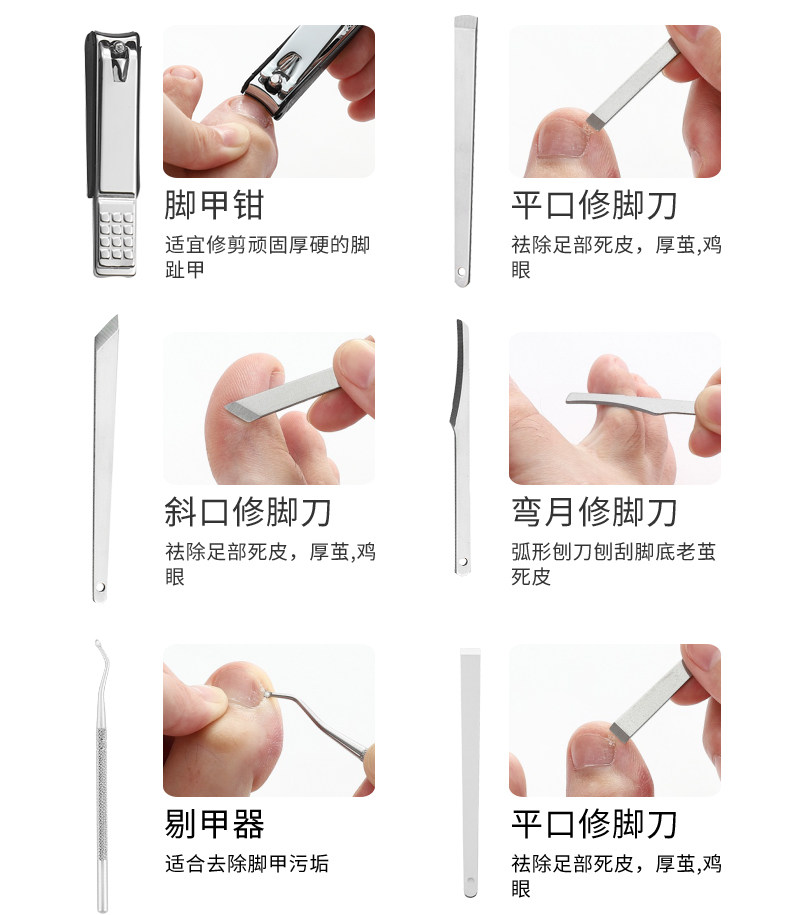 脚甲钳

适宜修剪顽固厚硬的脚趾甲

平口修脚刀

祛除足部死皮，厚茧,鸡眼

斜口修脚刀

祛除足部死皮，厚茧,鸡眼

弯月修脚刀

弧形刨刀刨刮脚底老茧死皮

剔甲器

适合去除脚甲污垢

平口修脚刀

祛除足部死皮，厚茧,鸡眼