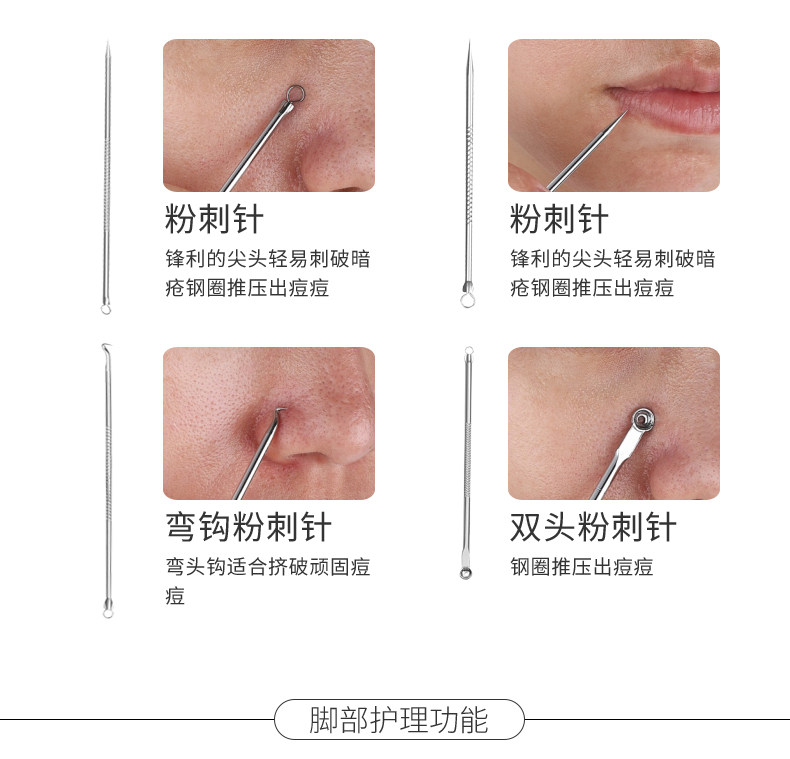 粉刺针

锋利的尖头轻易刺破暗疮钢圈推压出痘痘

粉刺针

锋利的尖头轻易刺破暗疮钢圈推压出痘痘

弯钩粉刺针

弯头钩适合挤破顽固痘痘

双头粉刺针

钢圈推压出痘痘

脚部护理功能