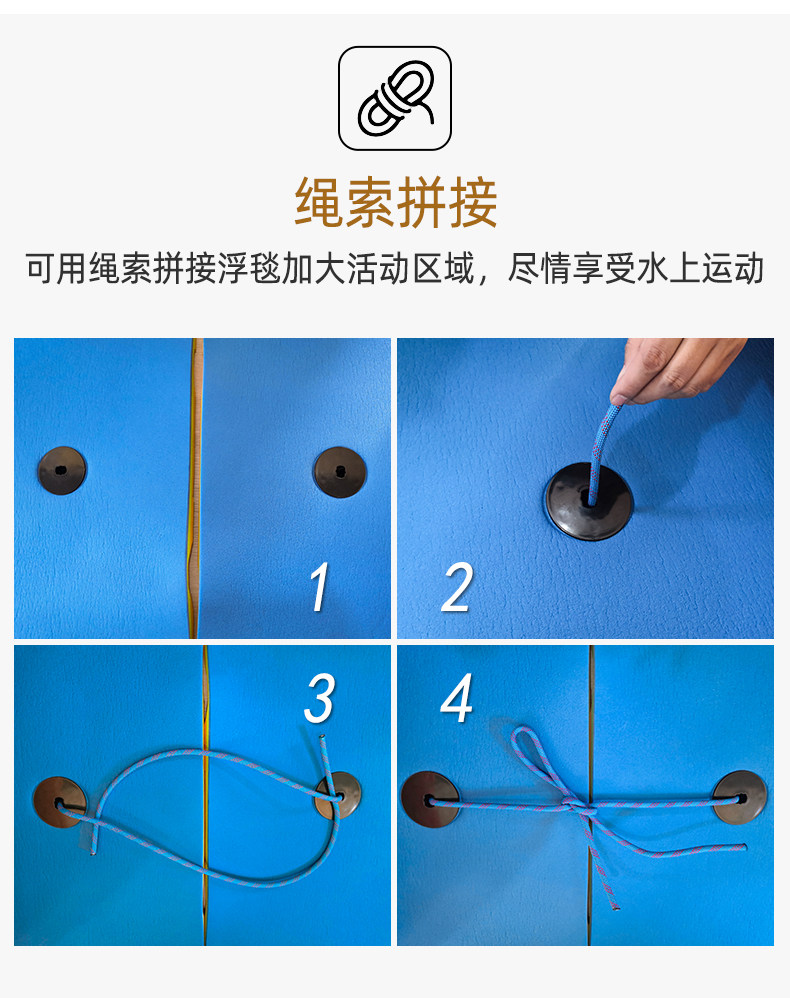 绳索拼接

可用绳索拼接浮毯加大活动区域，尽情享受水上运动

1

2

3

4