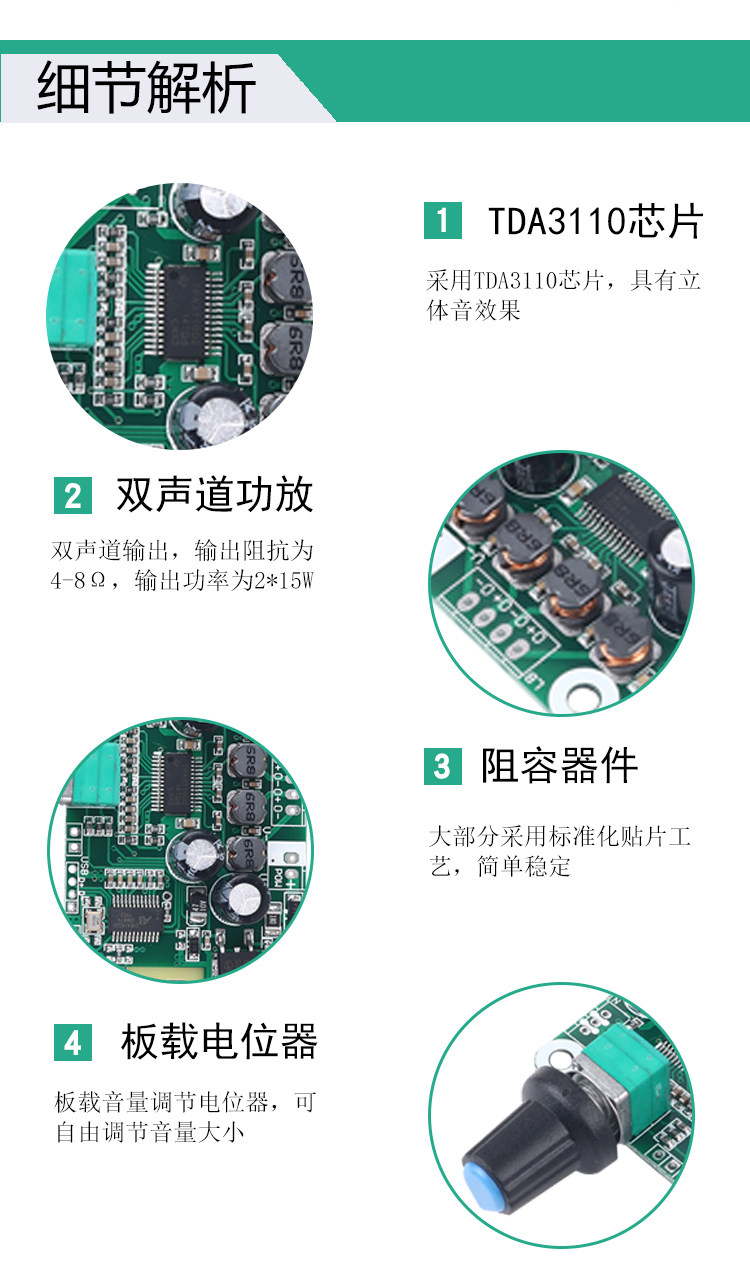 细节解析

1 TDA3110芯片

采用TDA3110芯片，具有立体音效果

2 双声道功放

双声道输出，输出阻抗为4-8Ω，输出功率为2*15W

3 阻容器件

大部分采用标准化贴片工艺，简单稳定

4 板载电位器

板载音量调节电位器，可自由调节音量大小