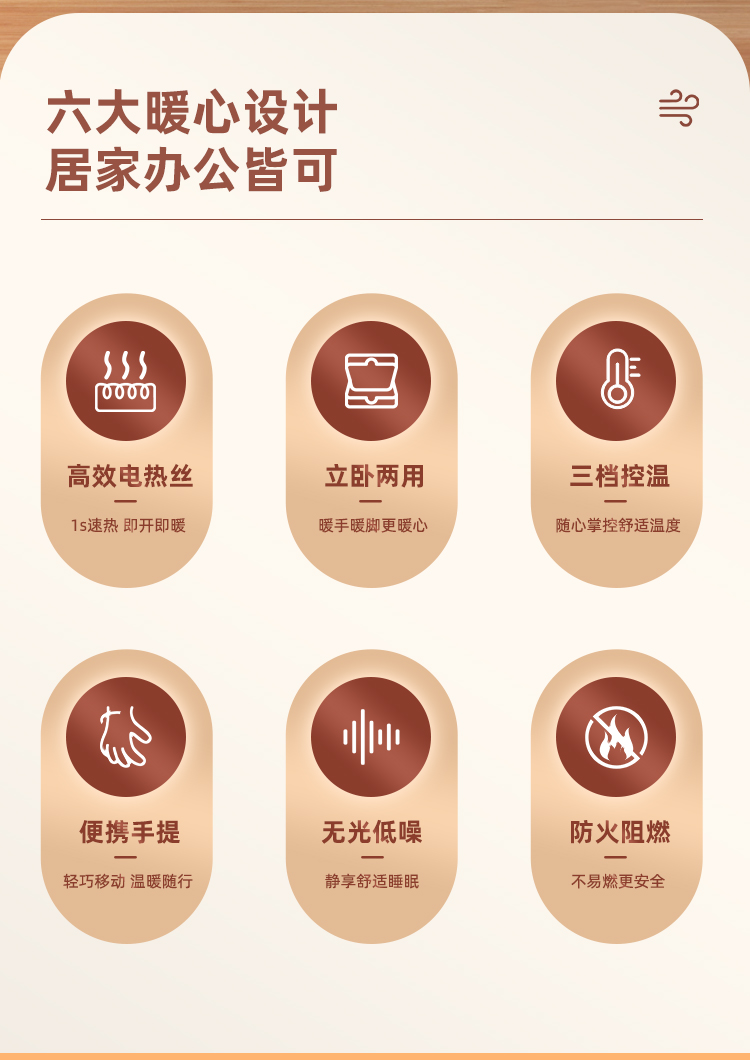 六大暖心设计
居家办公皆可

高效电热丝
1s速热 即开即暖

立卧两用
暖手暖脚更暖心

三档控温
随心掌控舒适温度

便携手提
轻巧移动 温暖随行

无光低噪
静享舒适睡眠

防火阻燃
不易燃更安全