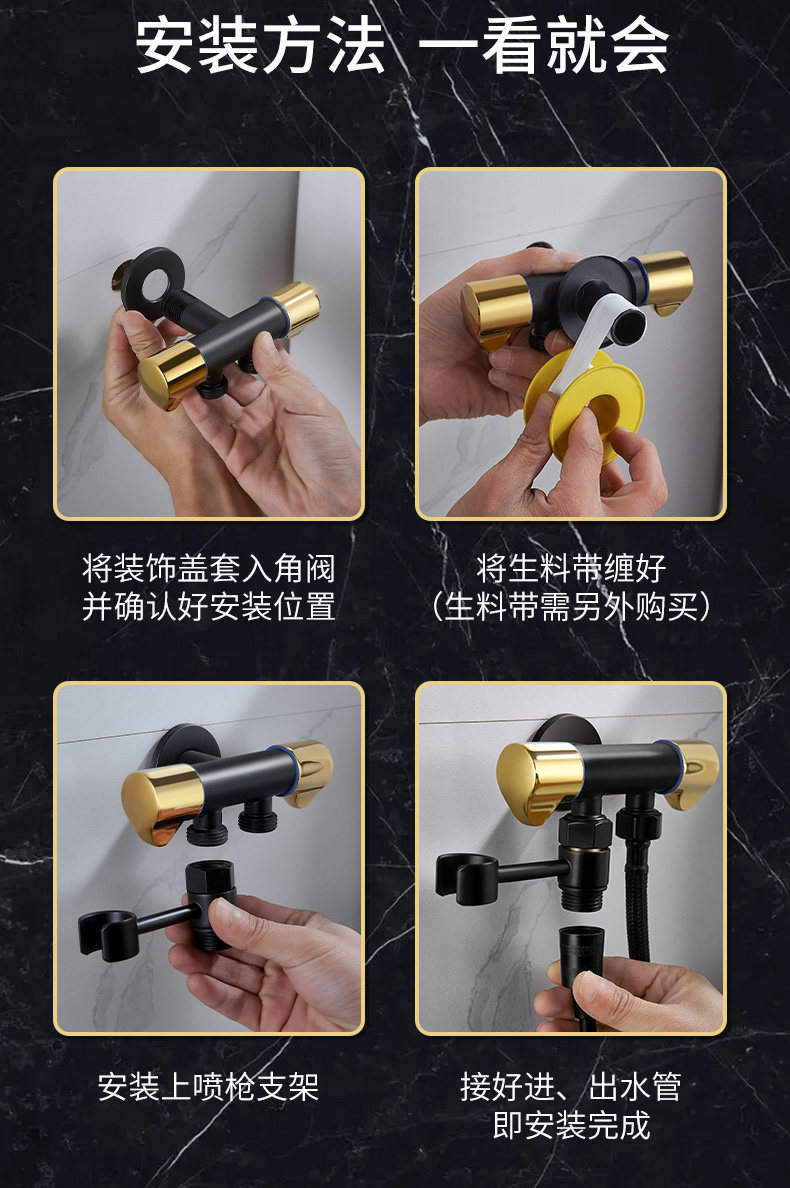 安装方法 一看就会

将装饰盖套入角阀
并确认好安装位置

将生料带缠好
（生料带需另外购买）

安装上喷枪支架

接好进、出水管
即安装完成