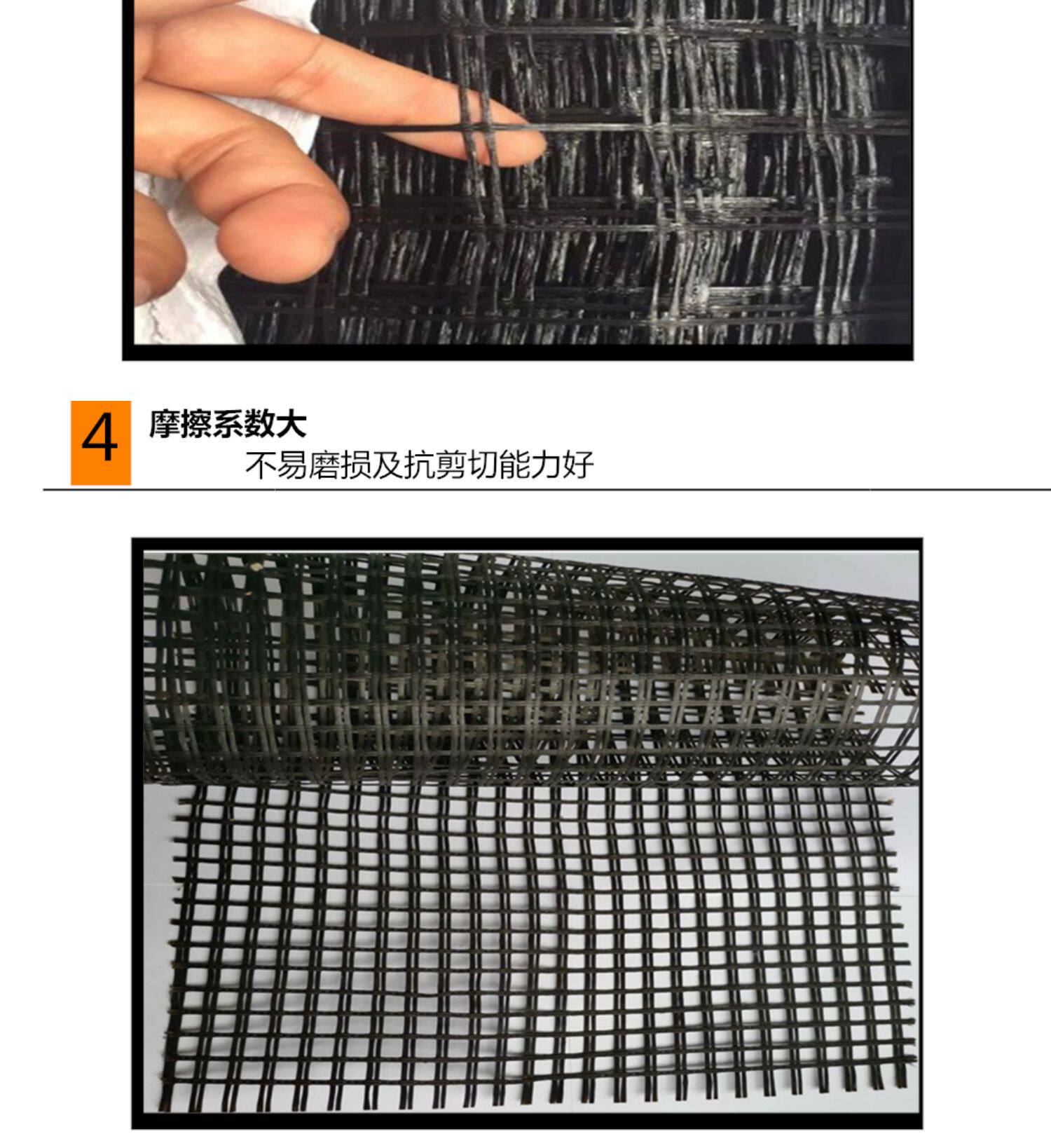 4
摩擦系数大
不易磨损及抗剪切能力好