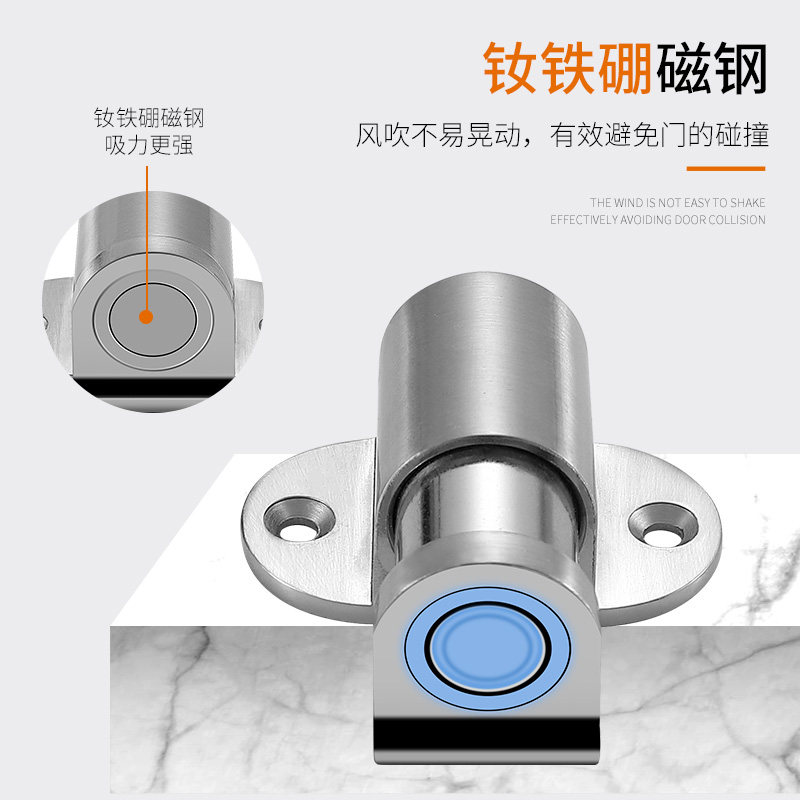 钕铁硼磁钢

风吹不易晃动，有效避免门的碰撞

THE WIND IS NOT EASY TO SHAKE
EFFECTIVELY AVOIDING DOOR COLLISION

钕铁硼磁钢
吸力更强