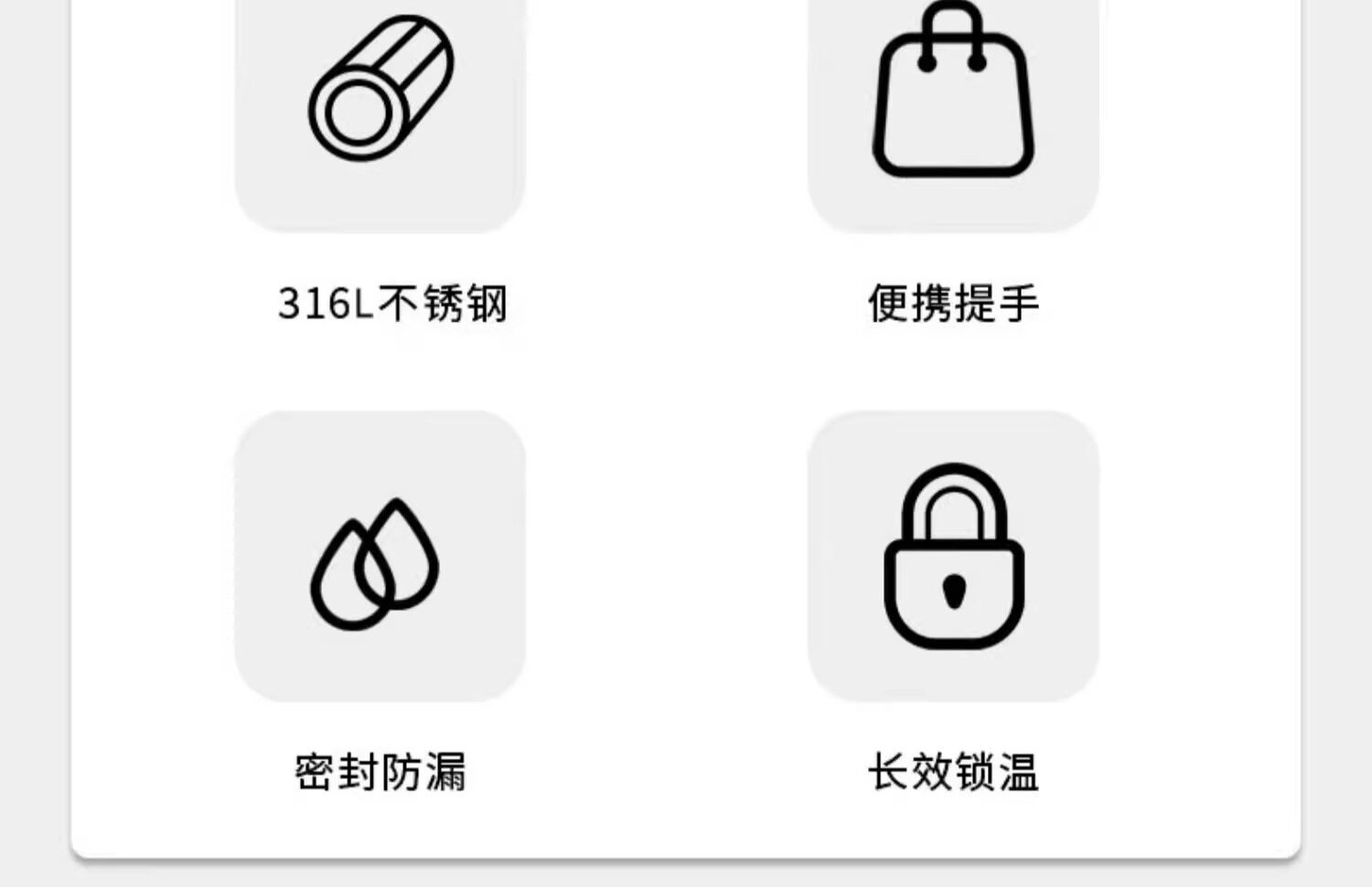 316L不锈钢

便携提手

密封防漏

长效锁温