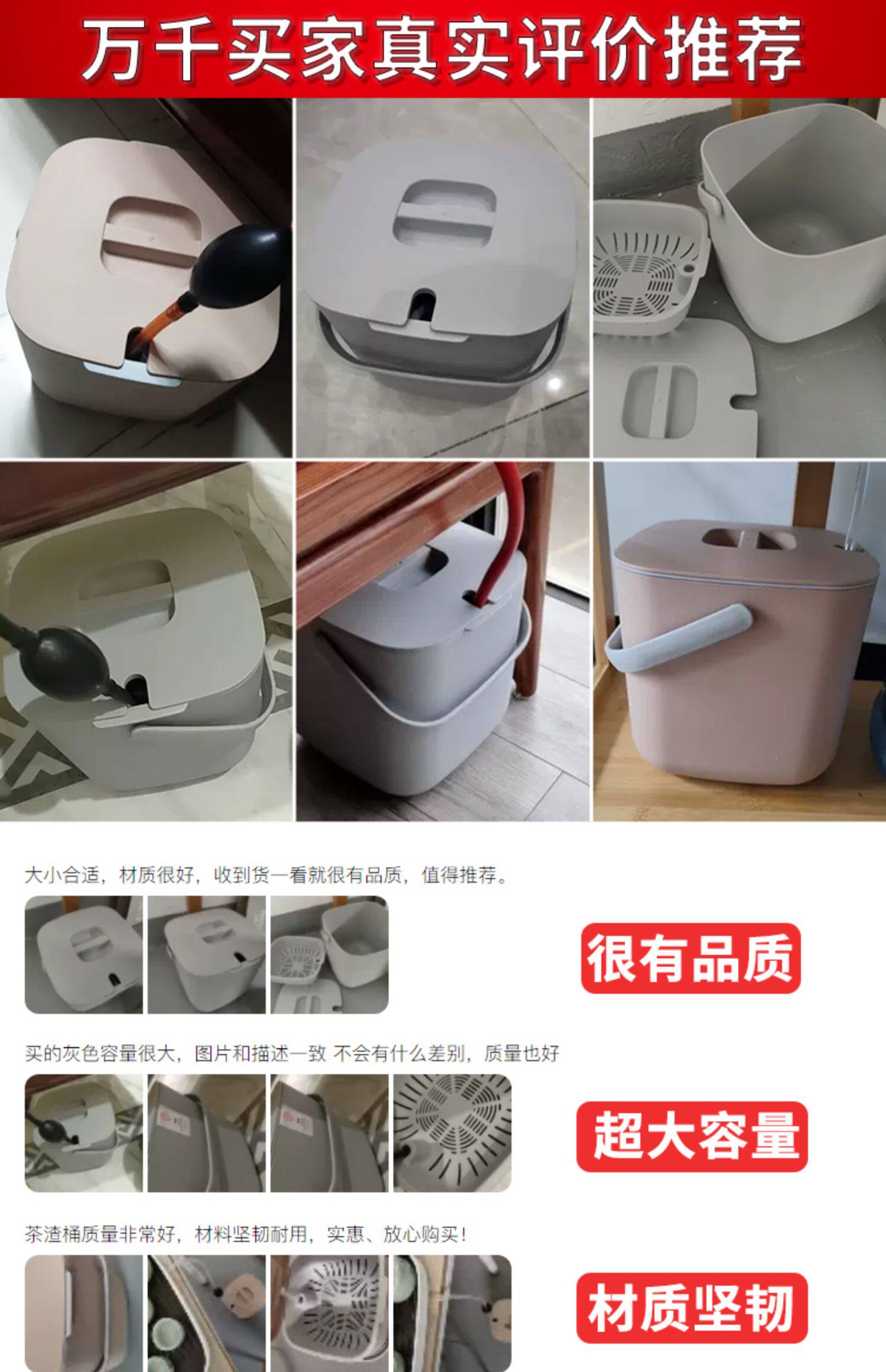 万千买家真实评价推荐

大小合适，材质很好，收到货一看就很有品质，值得推荐。

很有品质

买的灰色容量很大，图片和描述一致 不会有什么差别，质量也好

超大容量

茶渣桶质量非常好，材料坚韧耐用，实惠、放心购买！

材质坚韧