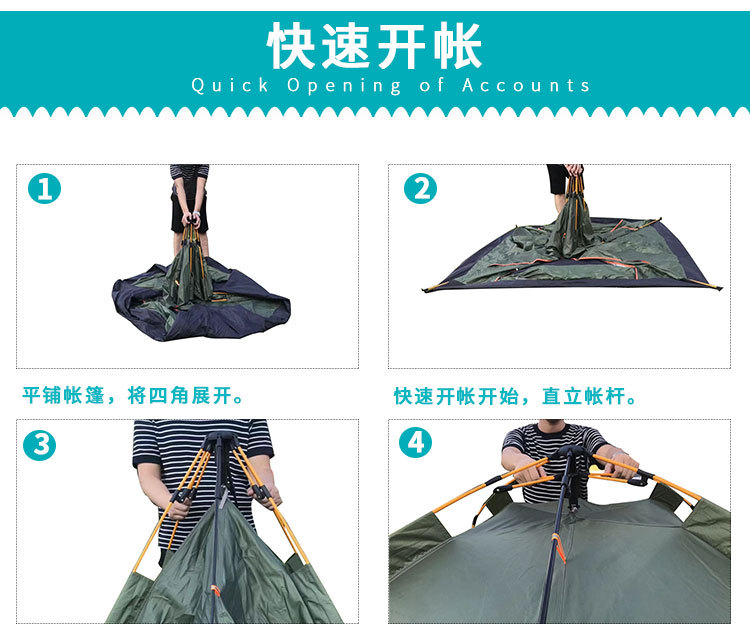 快速开帐
Quick Opening of Accounts

1

2

平铺帐篷，将四角展开。

快速开帐开始，直立帐杆。

3

4