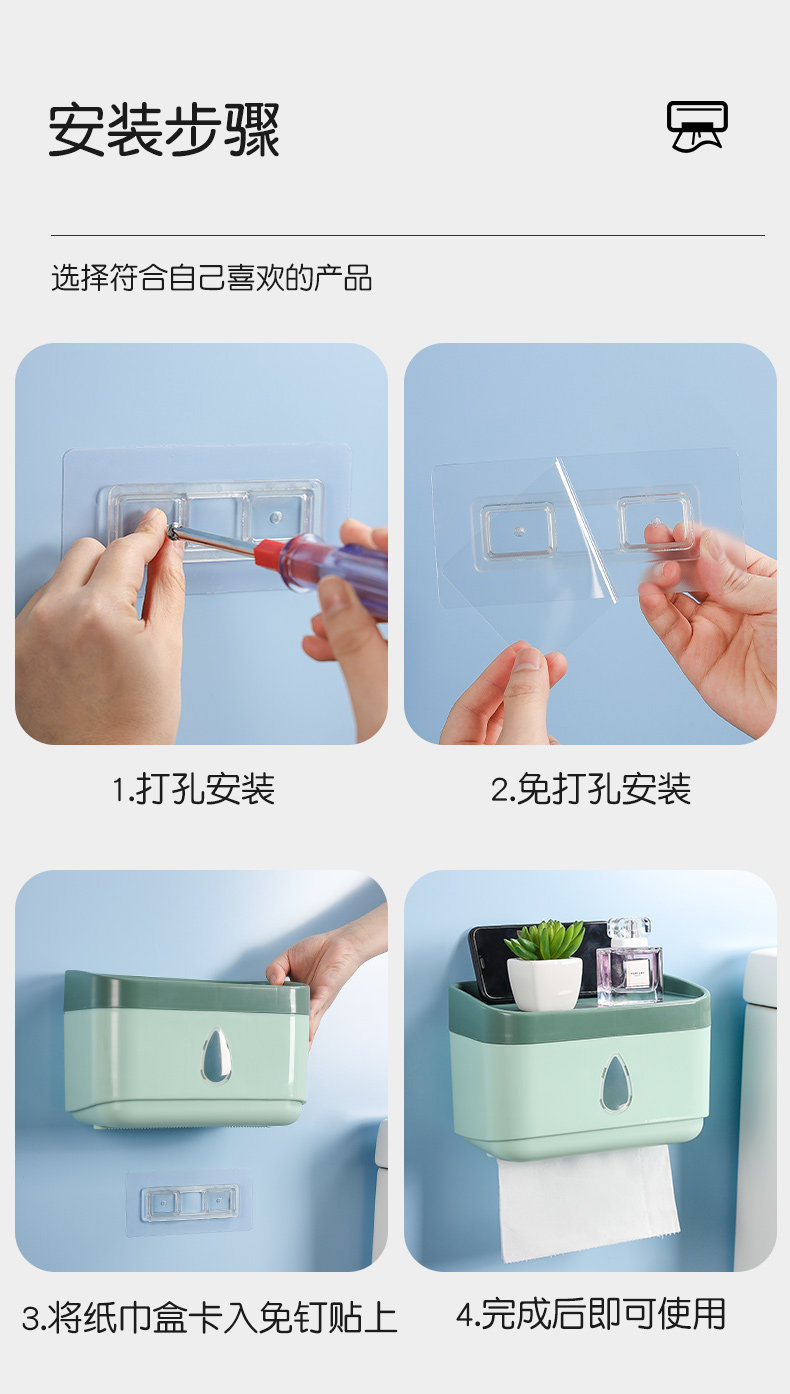 安装步骤

选择符合自己喜欢的产品

1.打孔安装

2.免打孔安装

3.将纸巾盒卡入免钉贴上

4.完成后即可使用