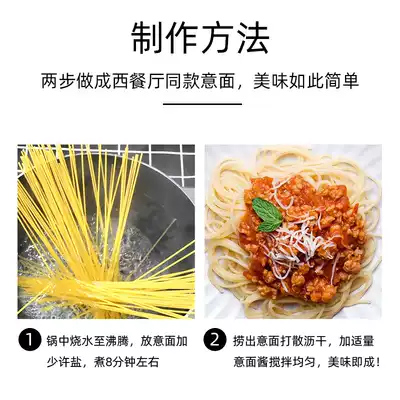 制作方法

两步做成西餐厅同款意面，美味如此简单

1 锅中烧水至沸腾，放意面加少许盐，煮8分钟左右

2 捞出意面打散沥干，加适量意面酱搅拌均匀，美味即成！