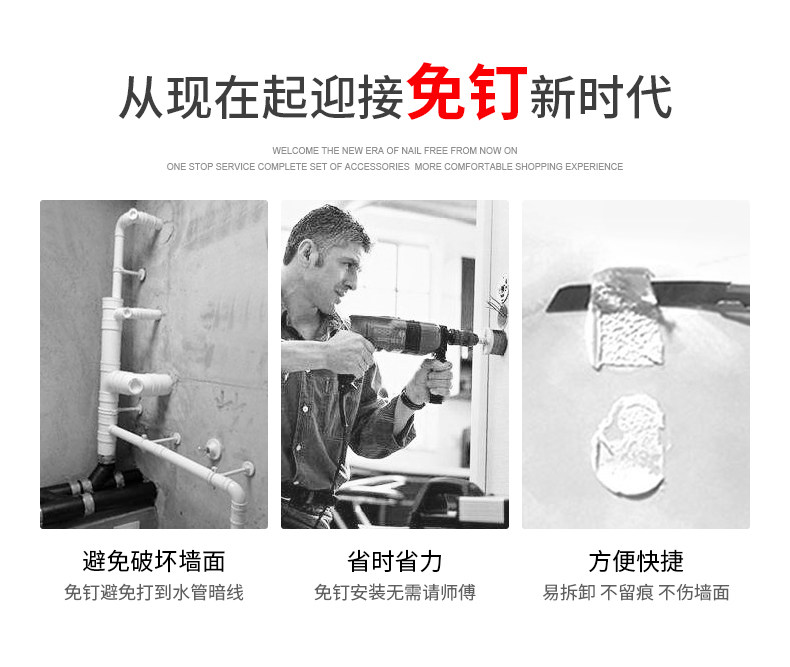 从现在起迎接免钉新时代

WELCOME THE NEW ERA OF NAIL FREE FROM NOW ON
ONE STOP SERVICE COMPLETE SET OF ACCESSORIES MORE COMFORTABLE SHOPPING EXPERIENCE

避免破坏墙面
免钉避免打到水管暗线

省时省力
免钉安装无需请师傅

方便快捷
易拆卸 不留痕 不伤墙面