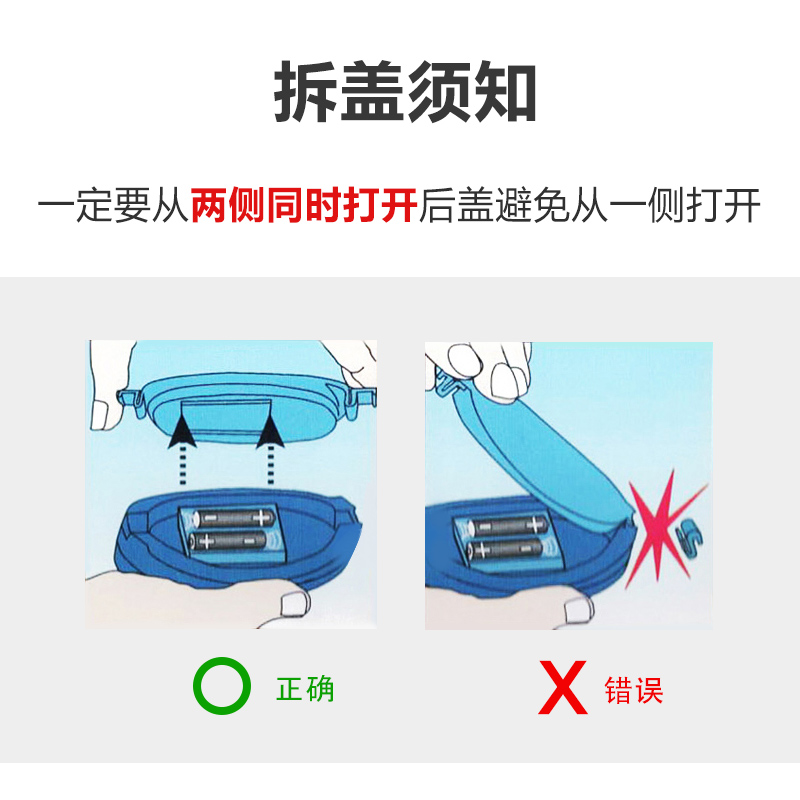 拆盖须知

一定要从两侧同时打开后盖避免从一侧打开

正确

X 错误