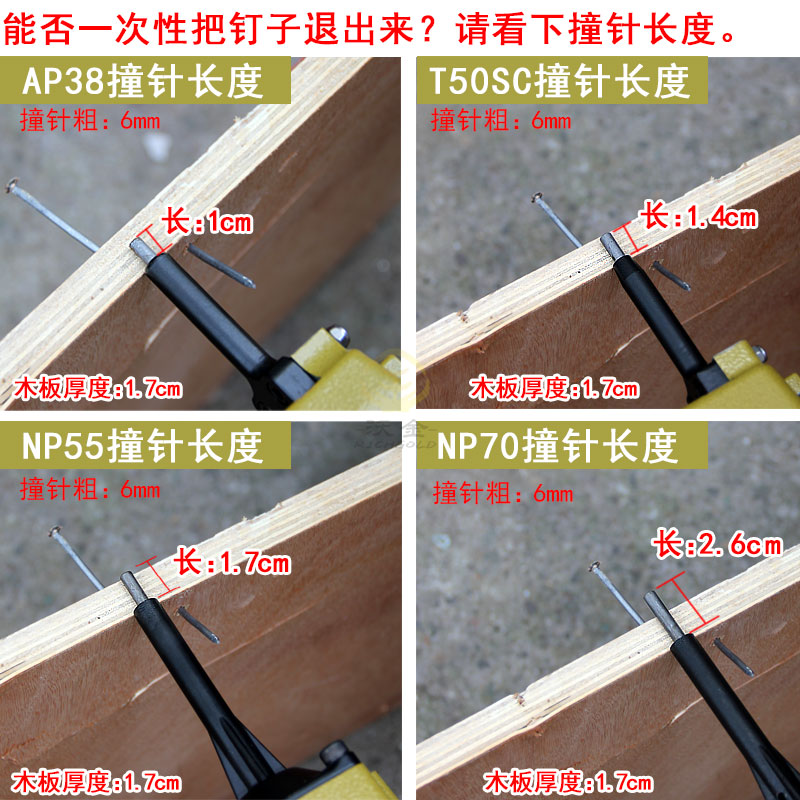 能否一次性把钉子退出来？请看下撞针长度。

AP38撞针长度
撞针粗：6mm
长:1cm
木板厚度:1.7cm

T50SC撞针长度
撞针粗：6mm
长:1.4cm
木板厚度:1.7cm

NP55撞针长度
撞针粗：6mm
长:1.7cm
木板厚度:1.7cm

NP70撞针长度
撞针粗：6mm
长:2.6cm
木板厚度:1.7cm