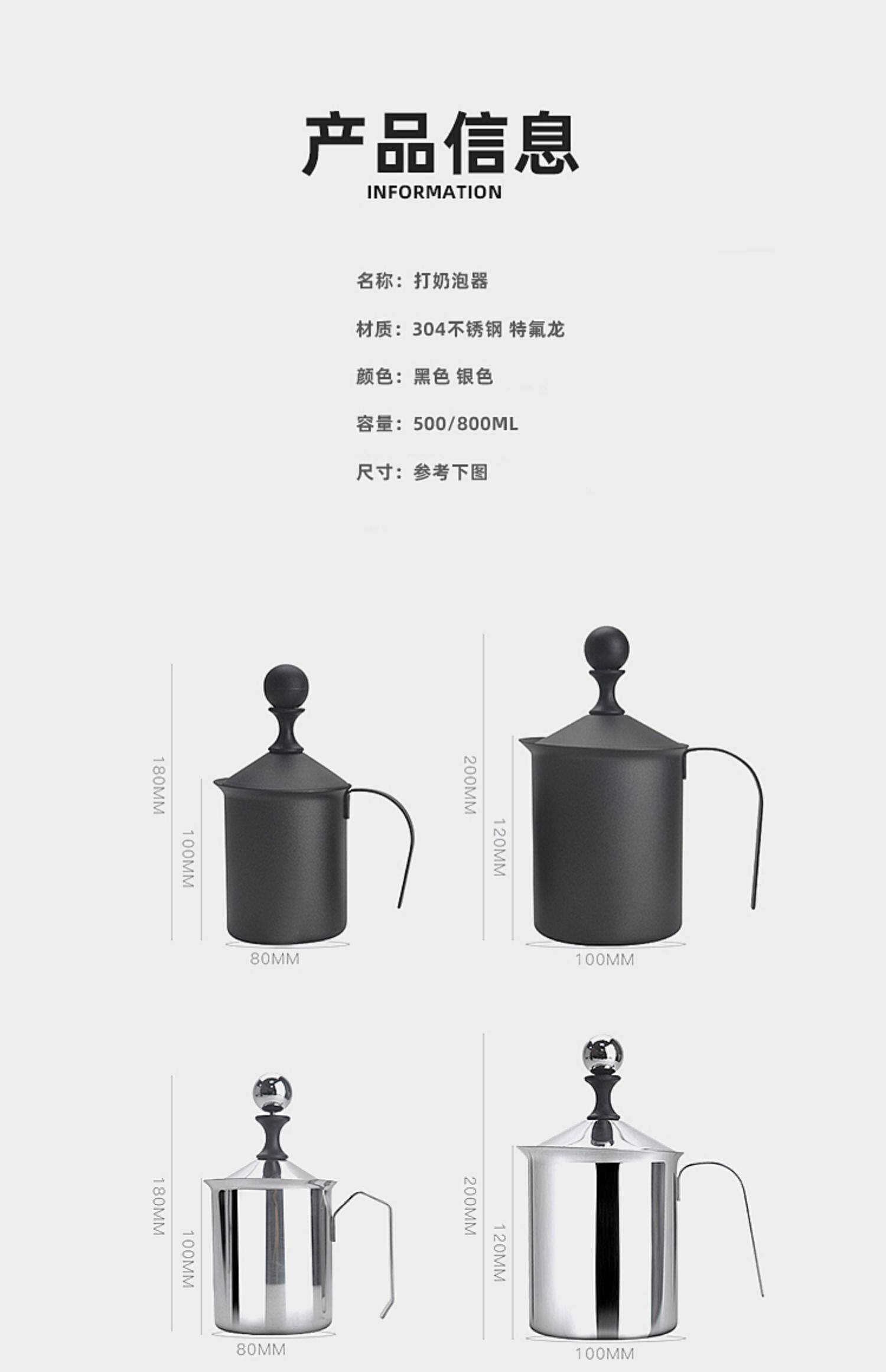 产品信息
INFORMATION

名称：打奶泡器

材质：304不锈钢 特氟龙

颜色：黑色 银色

容量：500/800ML

尺寸：参考下图

180MM
100MM
80MM

200MM
120MM
100MM

180MM
100MM
80MM

200MM
120MM
100MM