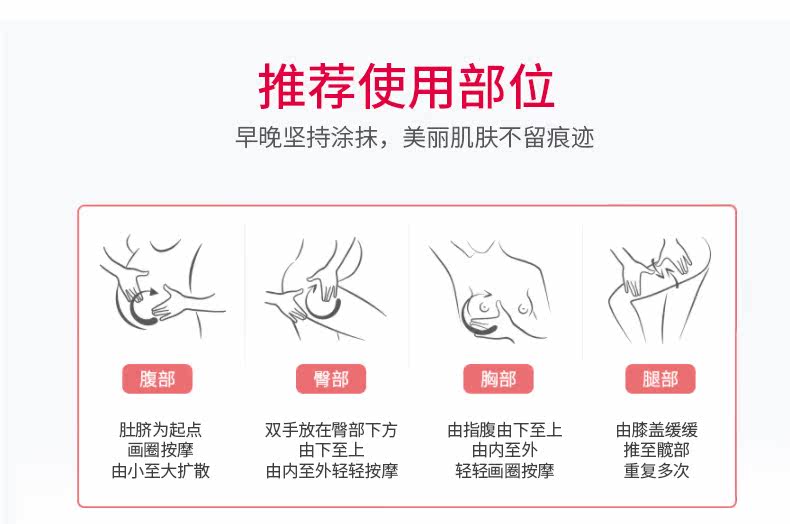 推荐使用部位

早晚坚持涂抹，美丽肌肤不留痕迹

腹部

肚脐为起点
画圈按摩
由小至大扩散

臀部

双手放在臀部下方
由下至上
由内至外轻轻按摩

胸部

由指腹由下至上
由内至外
轻轻画圈按摩

腿部

由膝盖缓缓
推至髋部
重复多次